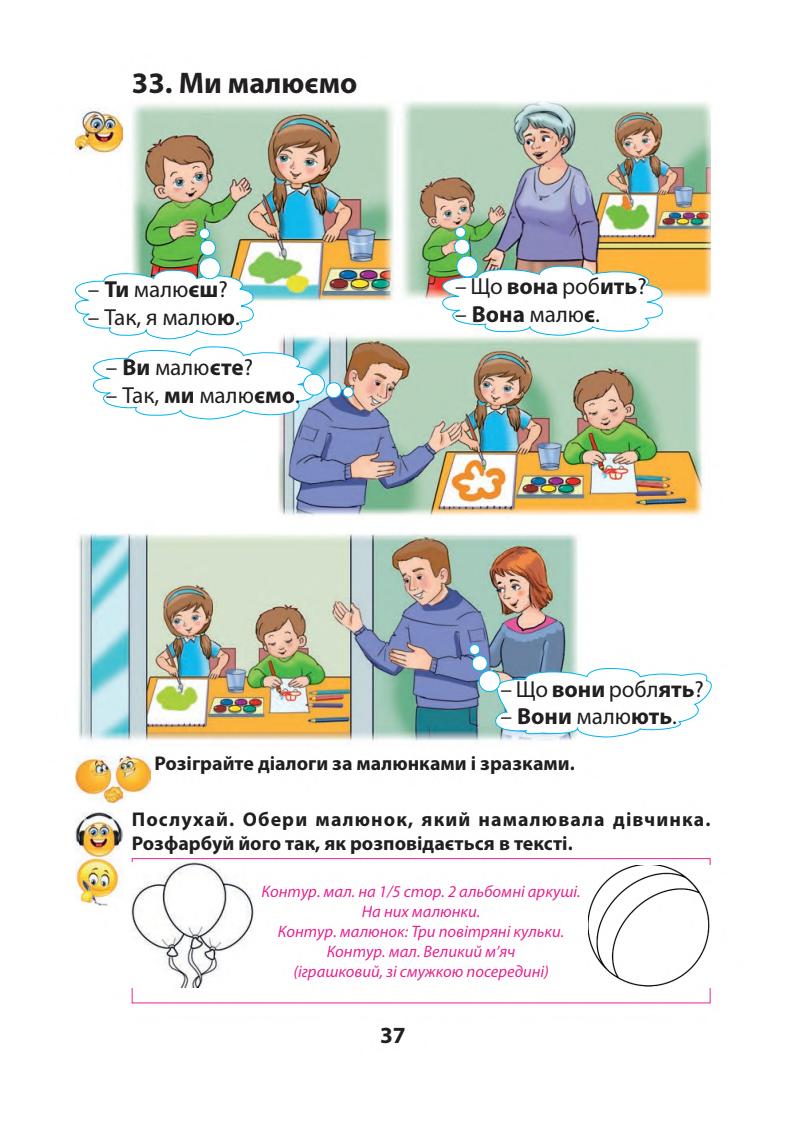 33. Ми малюємо

– Ти малюєш?
– Так, я малюю.

– Що вона робить?
– Вона малює.

– Ви малюєте?
– Так, ми малюємо.

– Що вони роблять?
– Вони малюють.

Розіграйте діалоги за малюнками і зразками.

Послухай. Обери малюнок, який намалювала дівчинка. Розфарбуй його так, як розповідається в тексті.

Контур. мал. на 1/5 стор. 2 альбомні аркуші. На них малюнки. Контур. малюнок: Три повітряні кульки. Контур. мал. Великий м'яч (іграшковий, зі смужкою посередині)

37