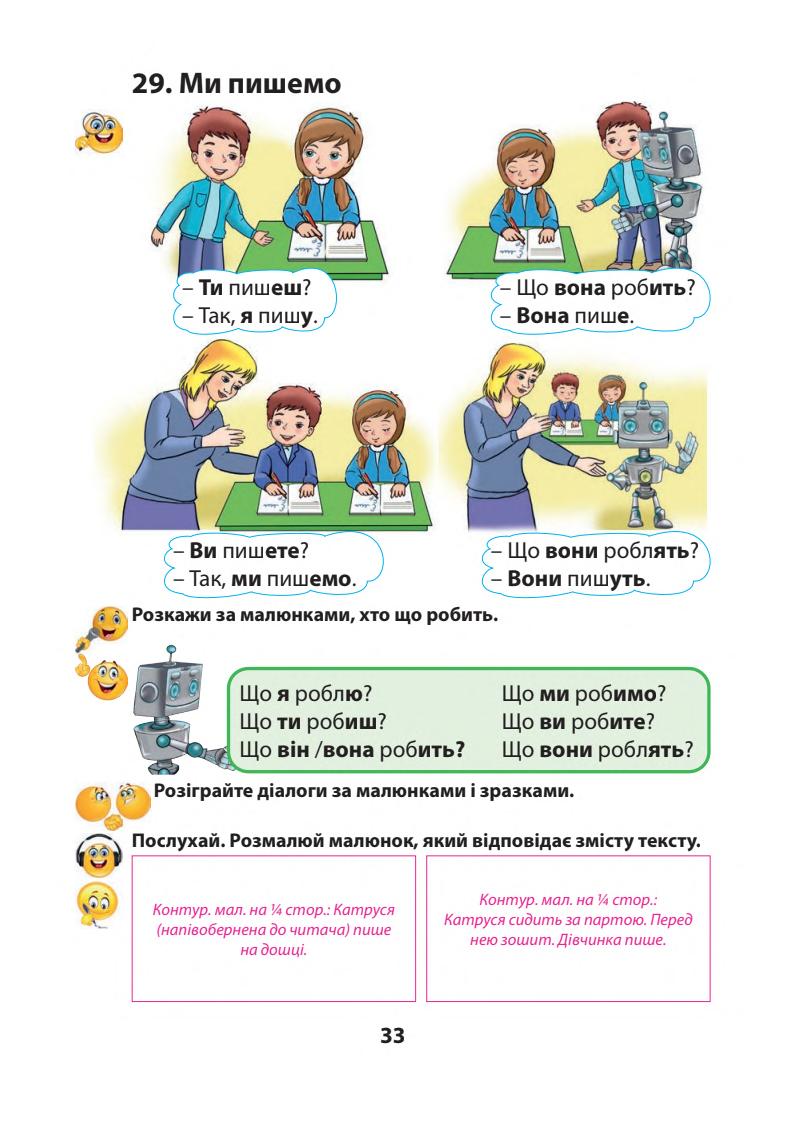 29. Ми пишемо

– Ти пишеш?
– Так, я пишу.

– Що вона робить?
– Вона пише.

– Ви пишете?
– Так, ми пишемо.

– Що вони роблять?
– Вони пишуть.

Розкажи за малюнками, хто що робить.

Що я роблю? Що ти робиш? Що він /вона робить?

Що ми робимо? Що ви робите? Що вони роблять?

Розіграйте діалоги за малюнками і зразками.

Послухай. Розмалюй малюнок, який відповідає змісту тексту.

Контур. мал. на ¼ стор.: Катруся (напівобернена до читача) пише на дошці.

Контур. мал. на ¼ стор.: Катруся сидить за партою. Перед нею зошит. Дівчинка пише.

33