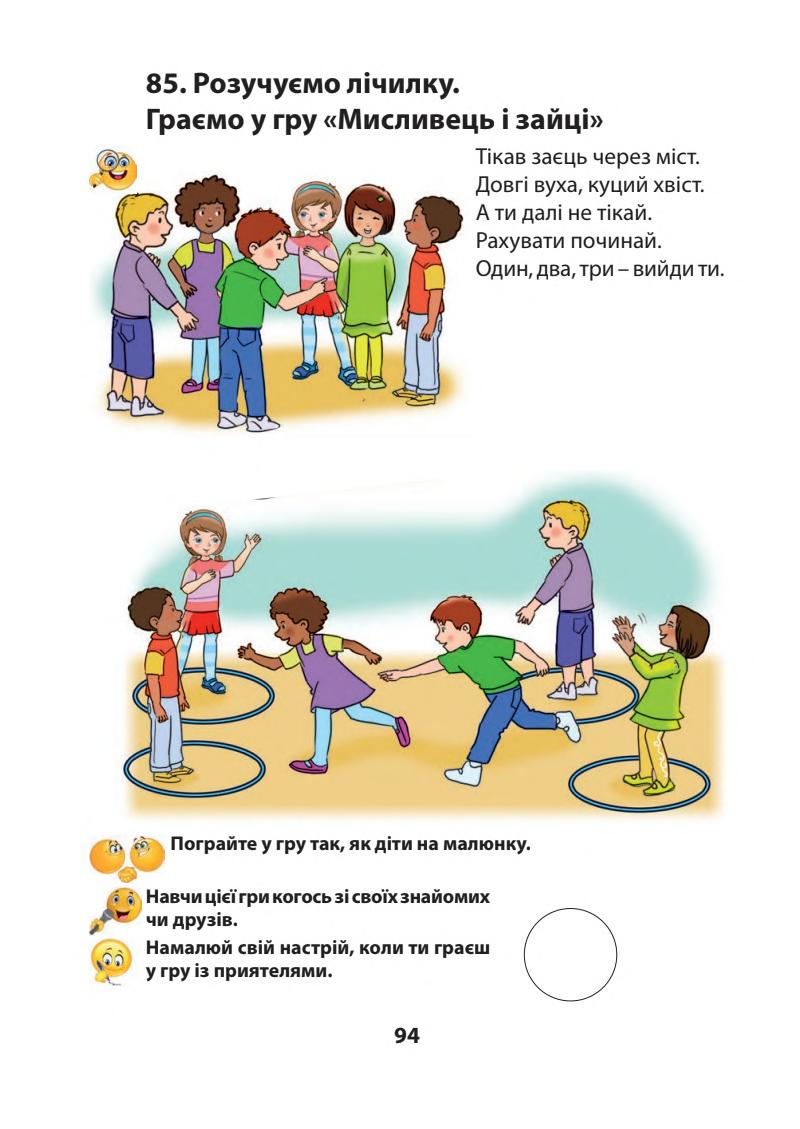 85. Розучуємо лічилку.
Граємо у гру «Мисливець і зайці»

Тікав заєць через міст.
Довгі вуха, куций хвіст.
А ти далі не тікай.
Рахувати починай.
Один, два, три – вийди ти.

Пограйте у гру так, як діти на малюнку.

Навчи цієї гри когось зі своїх знайомих чи друзів.

Намалюй свій настрій, коли ти граєш у гру із приятелями.

94