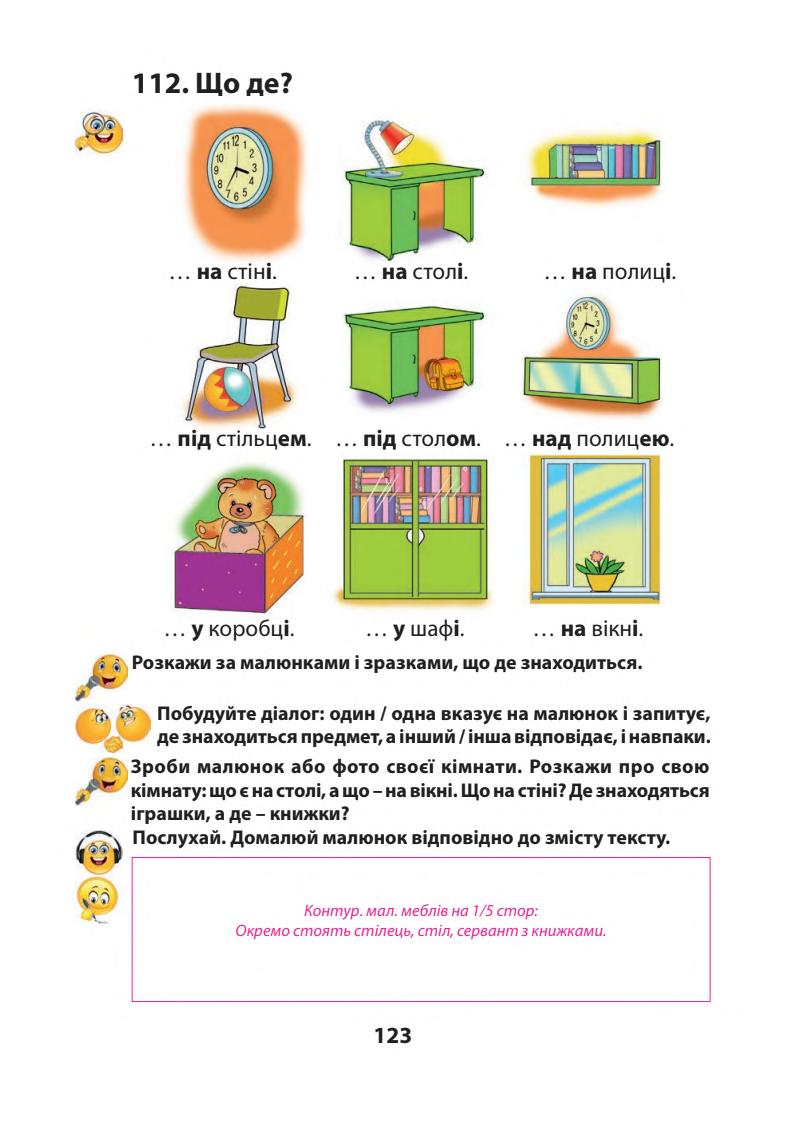 112. Що де?

… на стіні. … на столі. … на полиці.

… під стільцем. … під столом. … над полицею.

… у коробці. … у шафі. … на вікні.

Розкажи за малюнками і зразками, що де знаходиться.

Побудуйте діалог: один / одна вказує на малюнок і запитує, де знаходиться предмет, а інший / інша відповідає, і навпаки.

Зроби малюнок або фото своєї кімнати. Розкажи про свою кімнату: що є на столі, а що – на вікні. Що на стіні? Де знаходяться іграшки, а де – книжки?

Послухай. Домалюй малюнок відповідно до змісту тексту.

Контур. мал. меблів на 1/5 стор: Окремо стоять стілець, стіл, сервант з книжками.

123