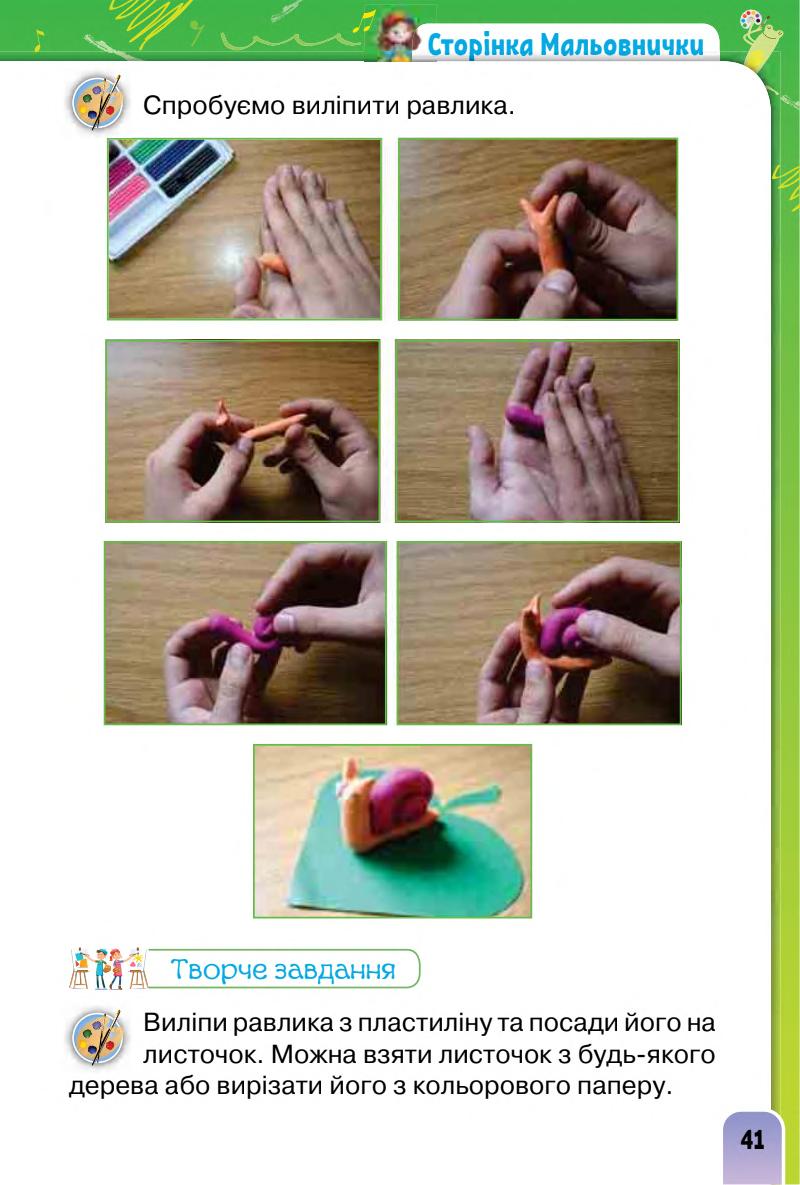 Сторінка Мальовнички

Спробуємо виліпити равлика.

Творче завдання

Виліпи равлика з пластиліну та посади його на листочок. Можна взяти листочок з будь-якого дерева або вирізати його з кольорового паперу.

41