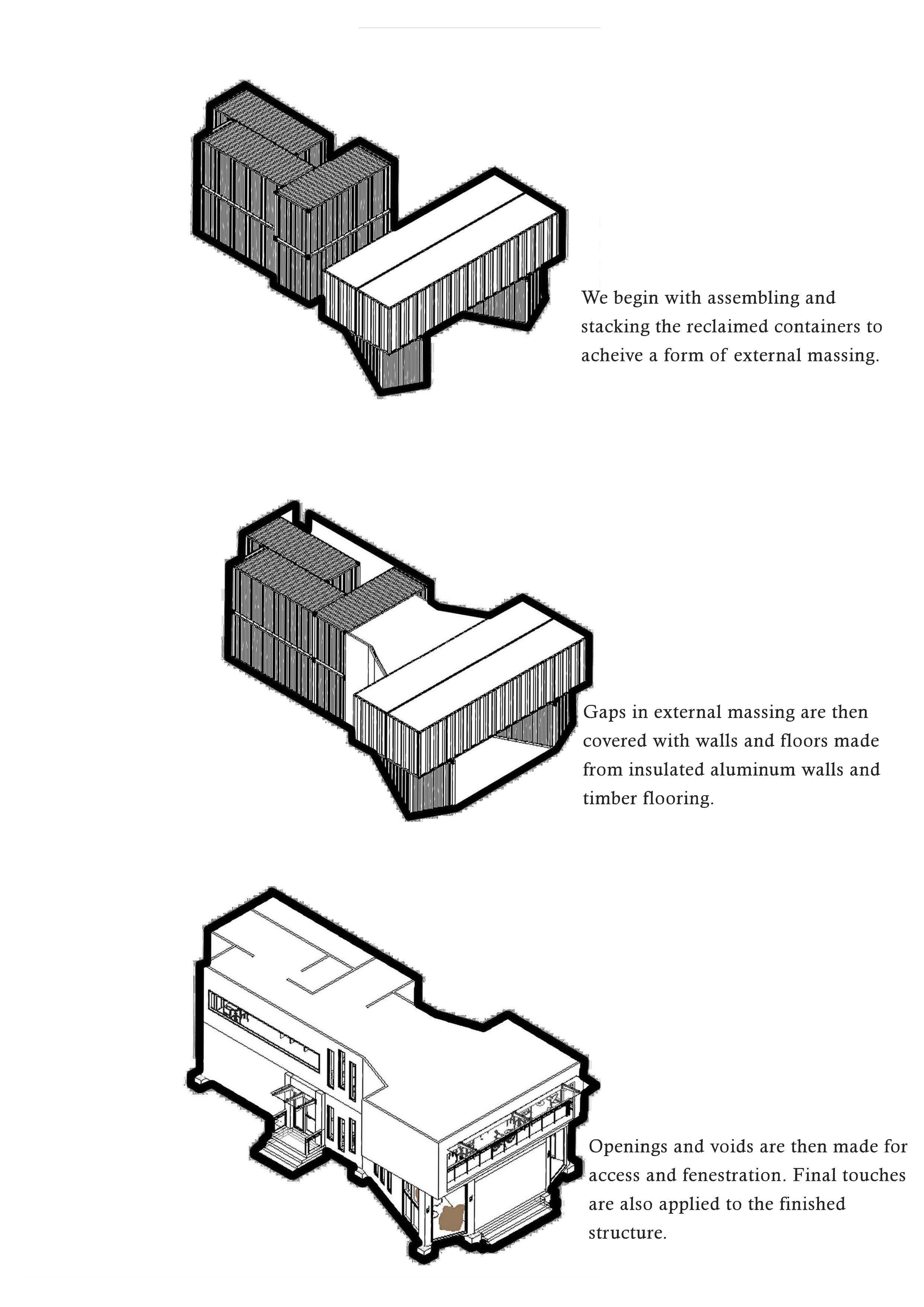 We begin with assembling and stacking the reclaimed containers to acheive a form of external massing.

Gaps in external massing are then covered with walls and floors made from insulated aluminum walls and timber flooring.

Openings and voids are then made for access and fenestration. Final touches are also applied to the finished structure.