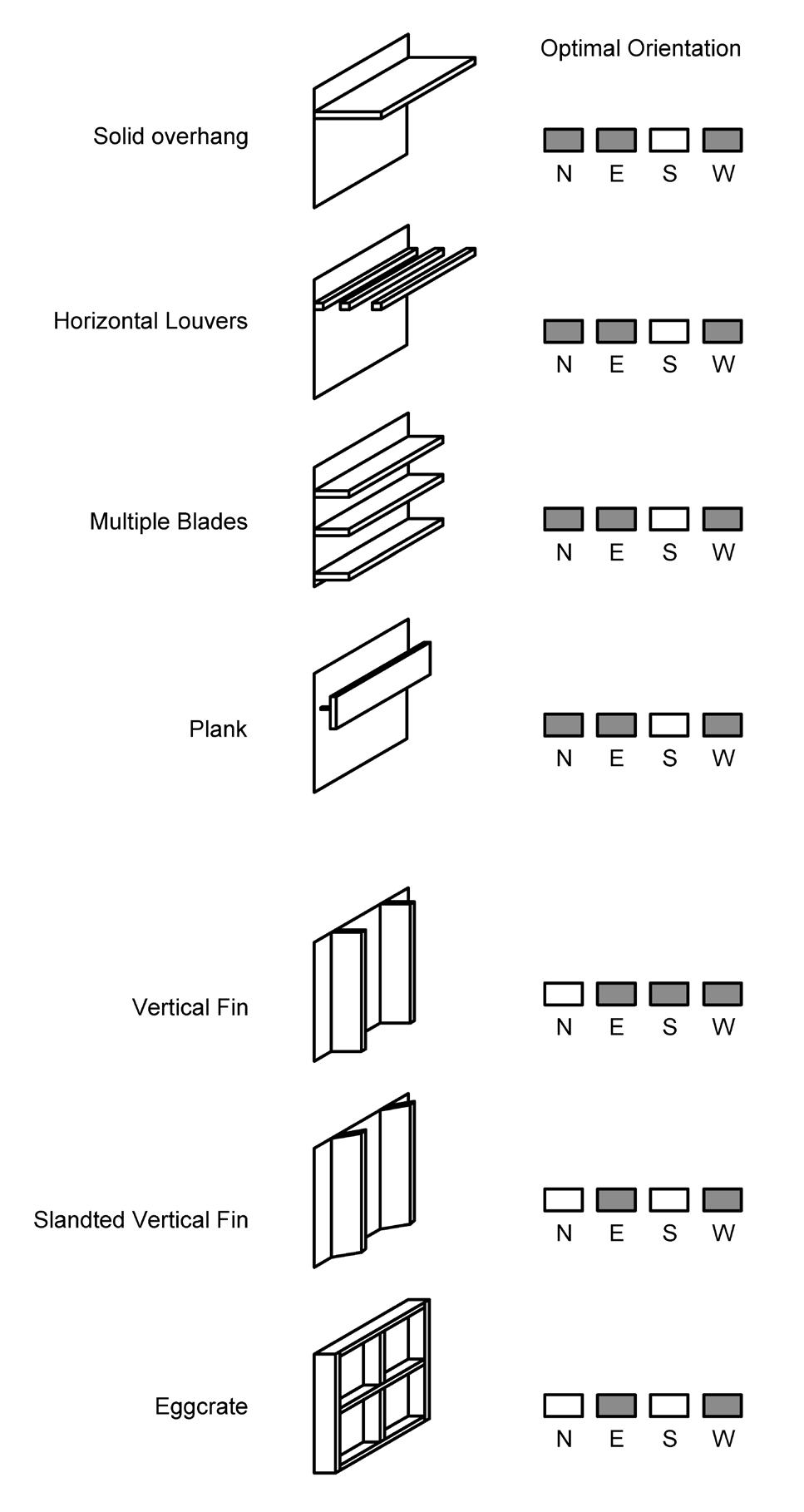 Optimal Orientation

Solid overhang
N E S W

Horizontal Louvers
N E S W

Multiple Blades
N E S W

Plank
N E S W

Vertical Fin
N E S W

Slandted Vertical Fin
N E S W

Eggcrate
N E S W