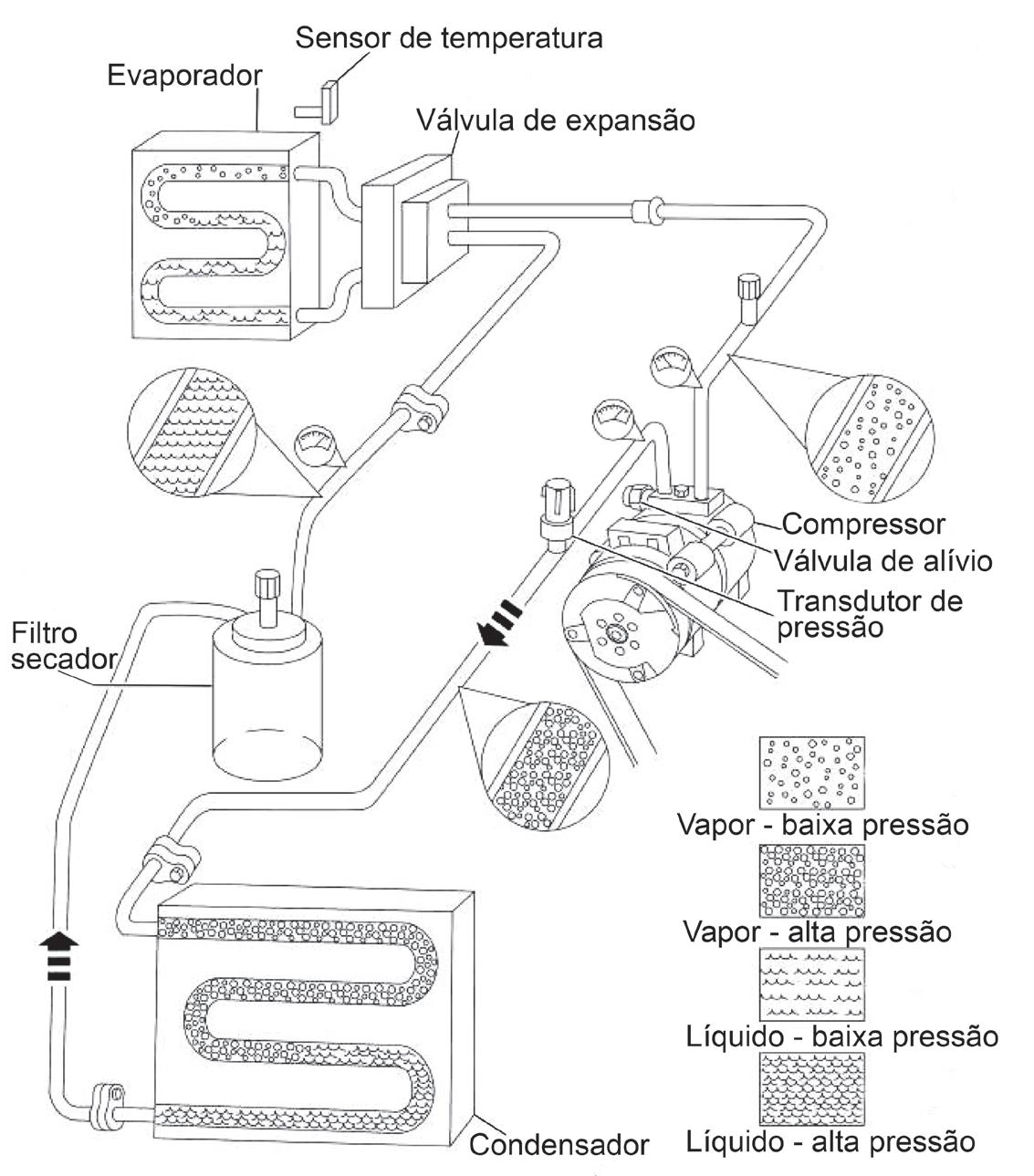 Sensor de temperatura
Evaporador
Válvula de expansão
Compressor
Válvula de alívio
Transdutor de pressão
Filtro secador
Vapor - baixa pressão
Vapor - alta pressão
Líquido - baixa pressão
Líquido - alta pressão
Condensador