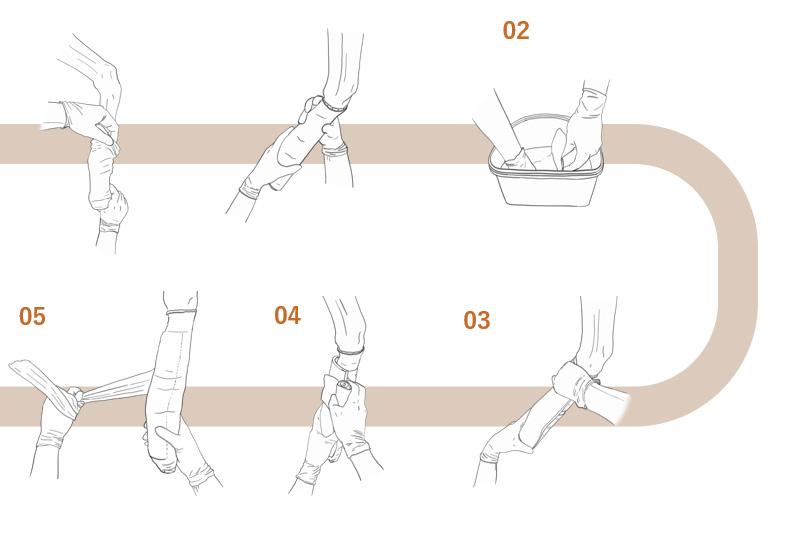 02

05

04

03