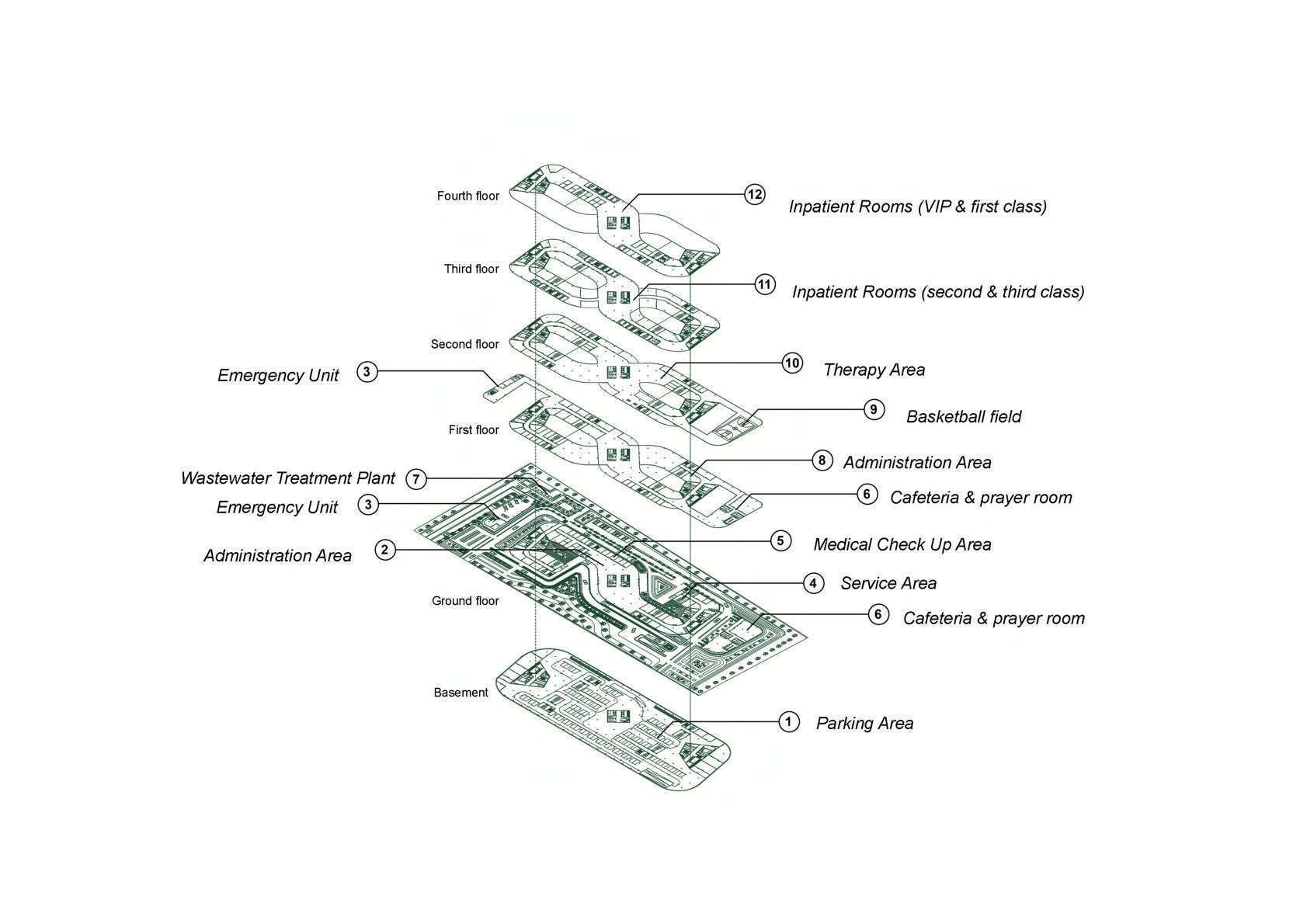 Fourth floor
12
Inpatient Rooms (VIP & first class)

Third floor
11
Inpatient Rooms (second & third class)

Second floor
Emergency Unit
3
10
Therapy Area
9
Basketball field

First floor
8
Administration Area
Wastewater Treatment Plant
7
6
Cafeteria & prayer room
Emergency Unit
3
5
Medical Check Up Area
Administration Area
2
4
Service Area

Ground floor
6
Cafeteria & prayer room

Basement
1
Parking Area