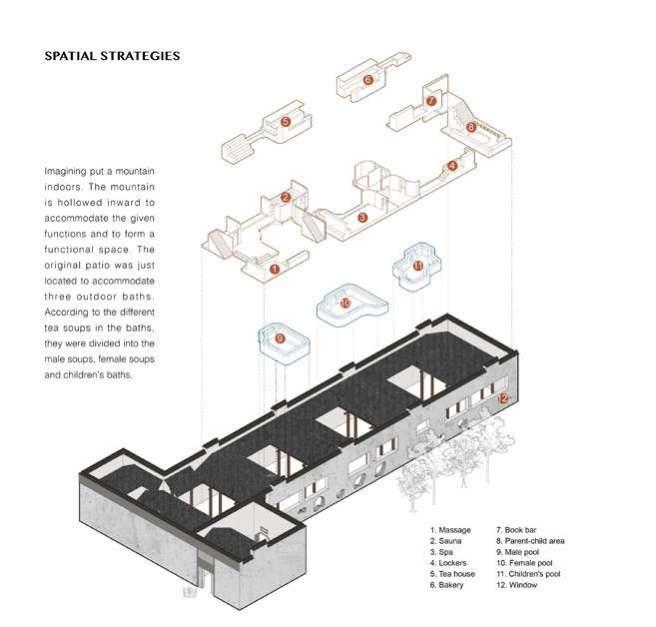 SPATIAL STRATEGIES

Imagining put a mountain indoors. The mountain is hollowed inward to accommodate the given functions and to form a functional space. The original patio was just located to accommodate three outdoor baths. According to the different tea soups in the baths, they were divided into the male soups, female soups and children's baths.

5

6

7

8

4

2

3

1

11

10

9

12

1. Massage
2. Sauna
3. Spa
4. Lockers
5. Tea house
6. Bakery

7. Book bar
8. Parent-child area
9. Male pool
10. Female pool
11. Children's pool
12. Window