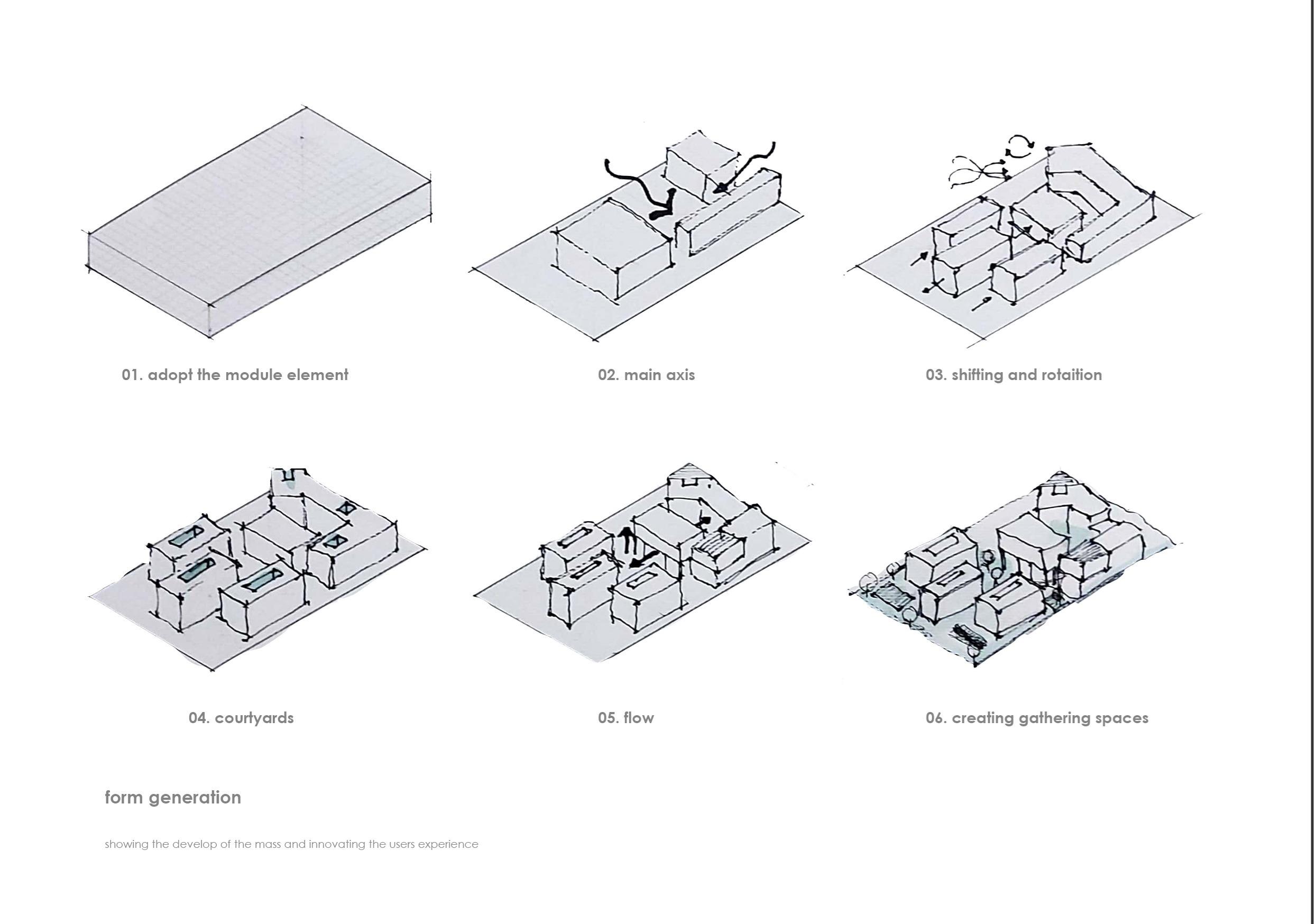 01. adopt the module element

02. main axis

03. shifting and rotaition

04. courtyards

05. flow

06. creating gathering spaces

form generation

showing the develop of the mass and innovating the users experience