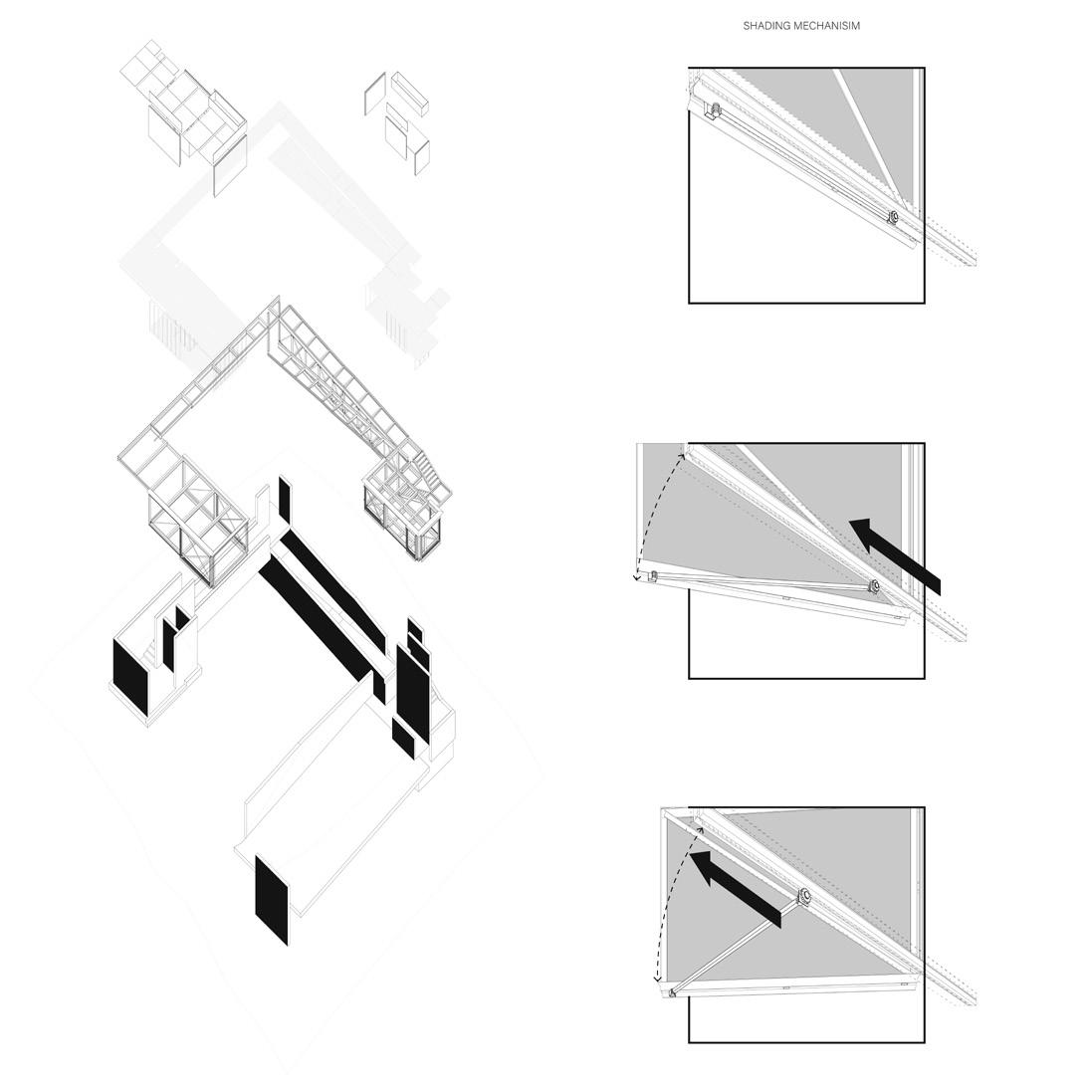 SHADING MECHANISIM