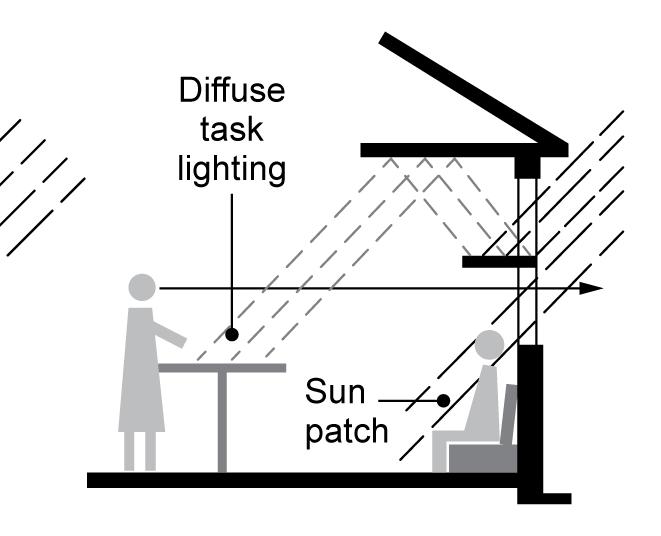 Diffuse task lighting

Sun patch