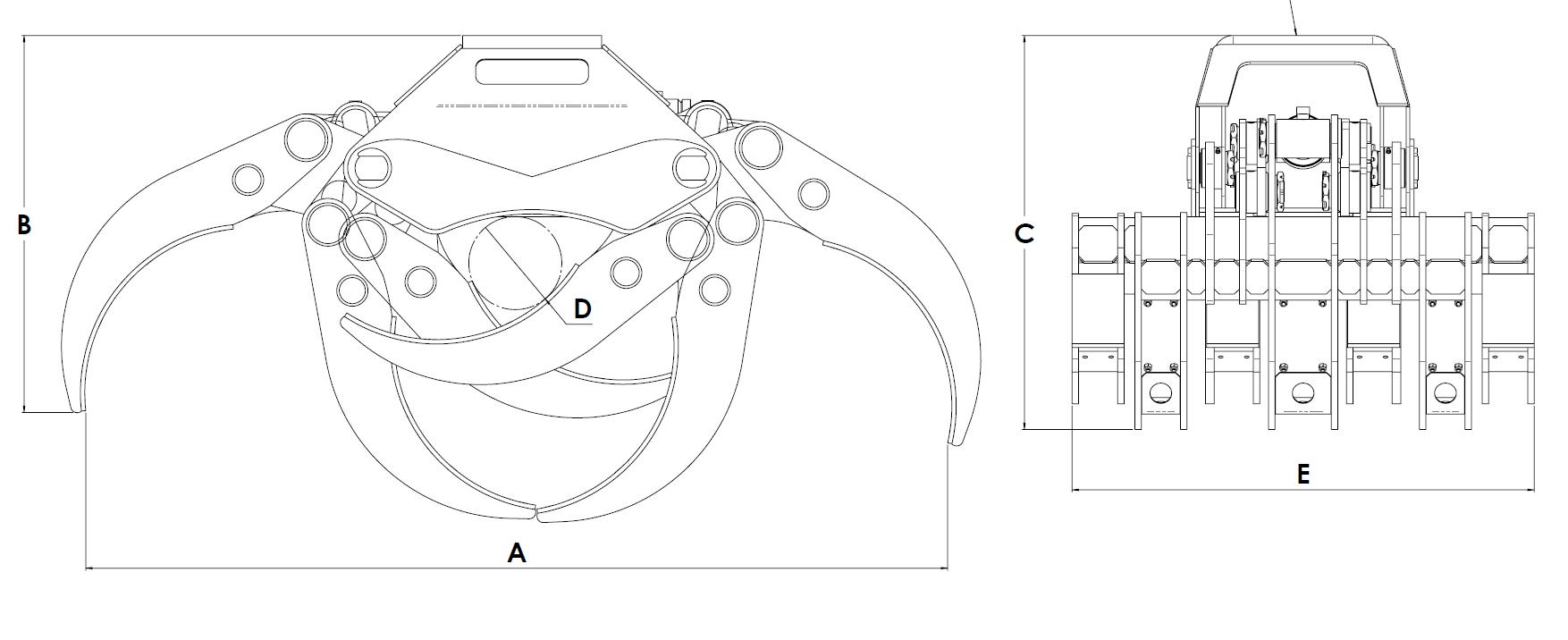 B

D

A

C

E