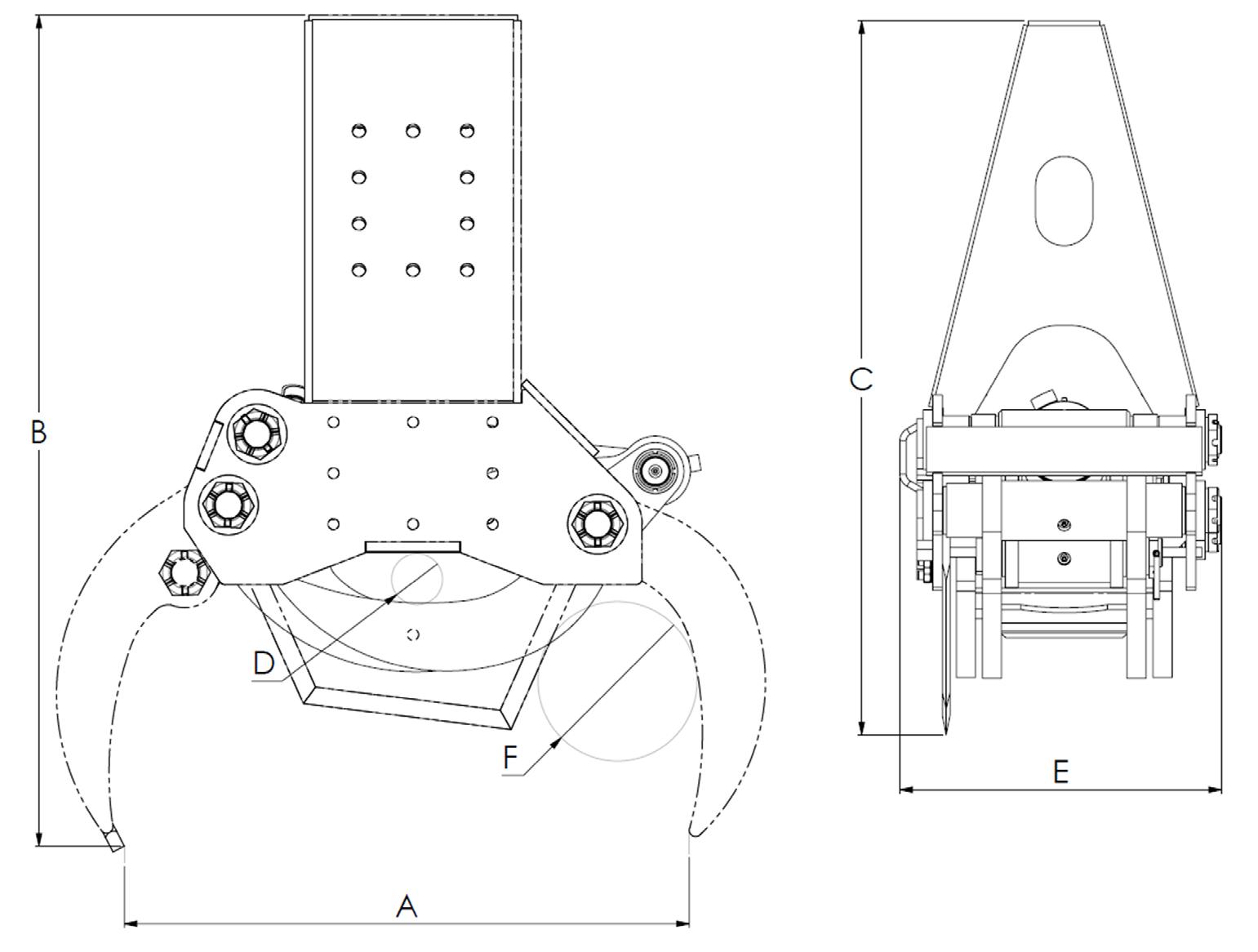 B

D

F

A

C

E