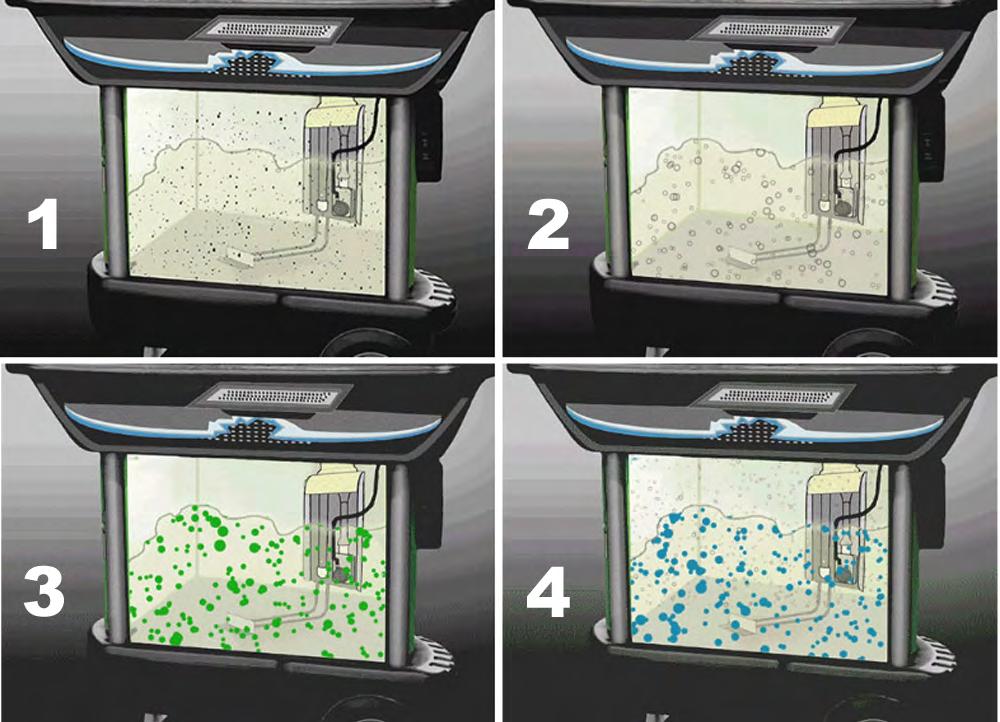 1

2

3

4