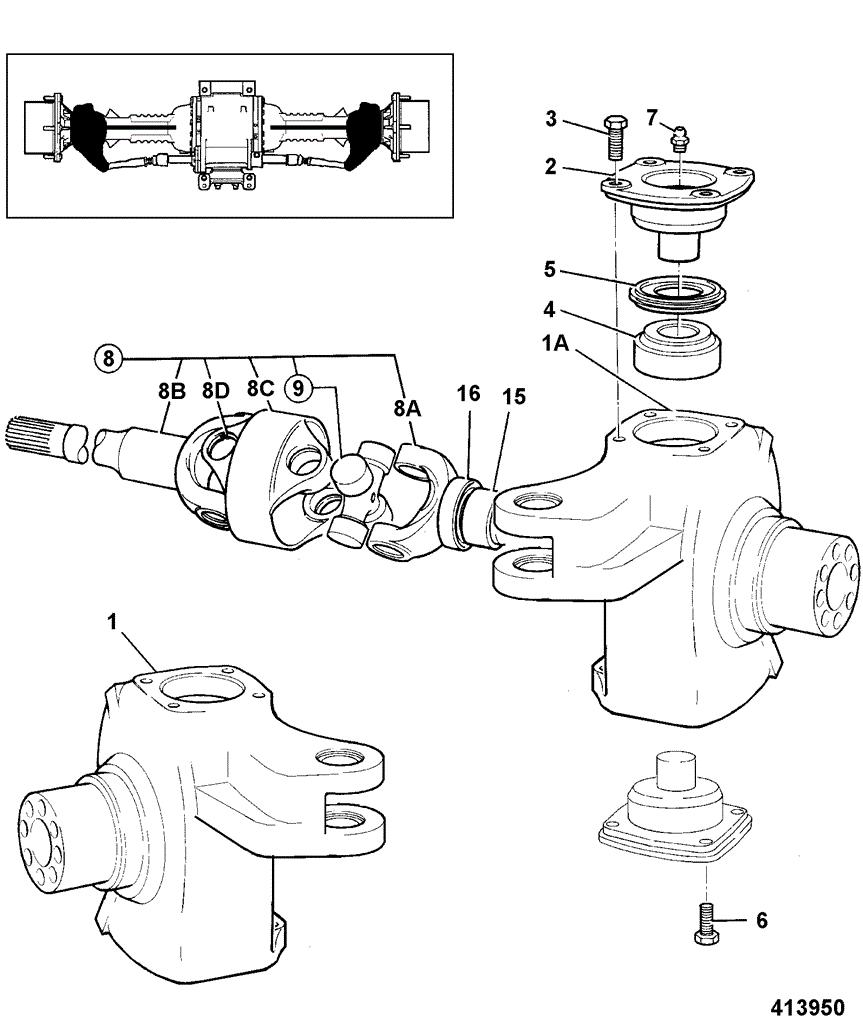 3
7
2
5
4
1A
8
8B
8D
8C
9
8A
16
15
1
6
413950