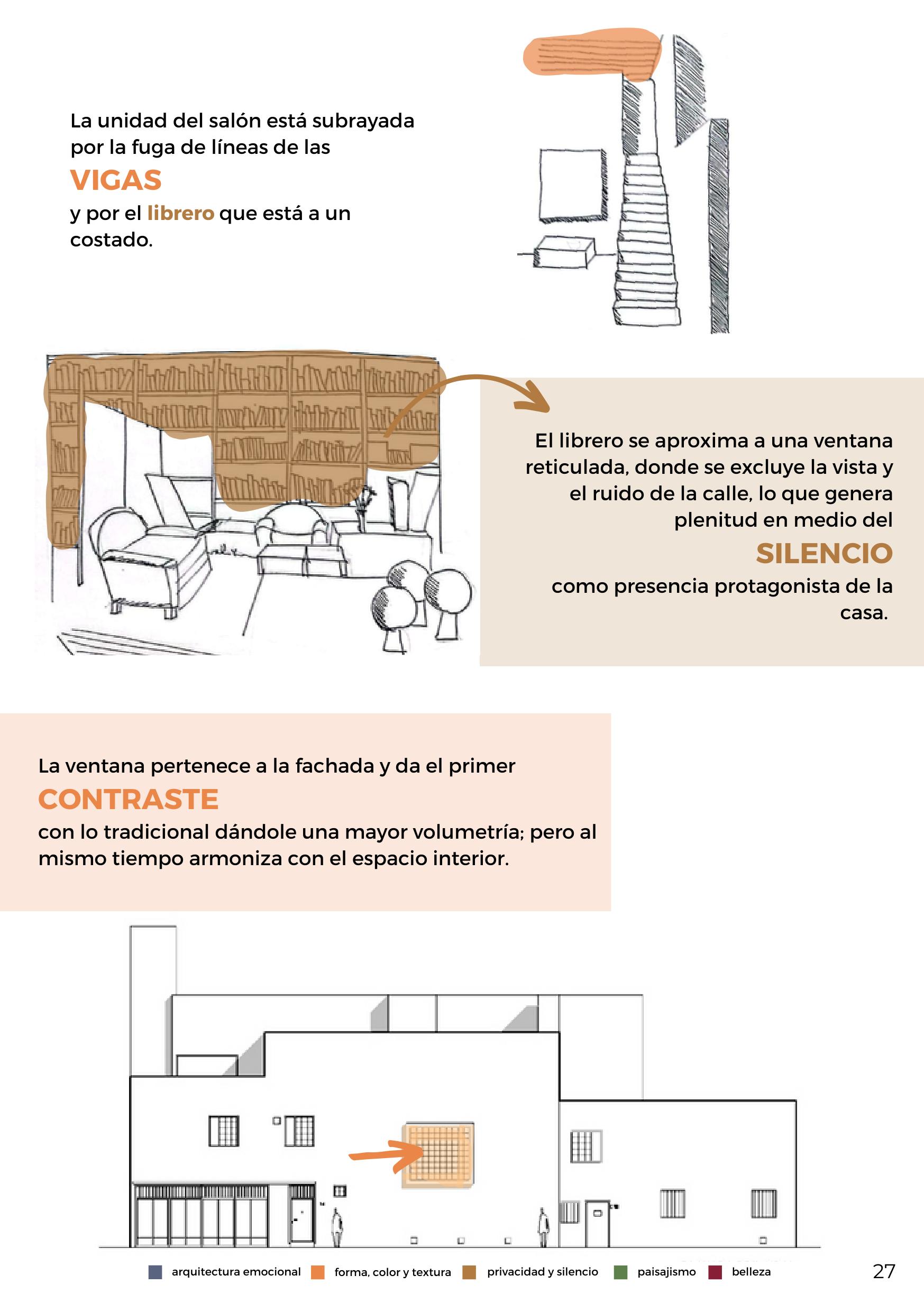 La unidad del salón está subrayada por la fuga de líneas de las
VIGAS
y por el librero que está a un costado.

El librero se aproxima a una ventana reticulada, donde se excluye la vista y el ruido de la calle, lo que genera plenitud en medio del
SILENCIO
como presencia protagonista de la casa.

La ventana pertenece a la fachada y da el primer
CONTRASTE
con lo tradicional dándole una mayor volumetría; pero al mismo tiempo armoniza con el espacio interior.

arquitectura emocional forma, color y textura privacidad y silencio paisajismo belleza

27