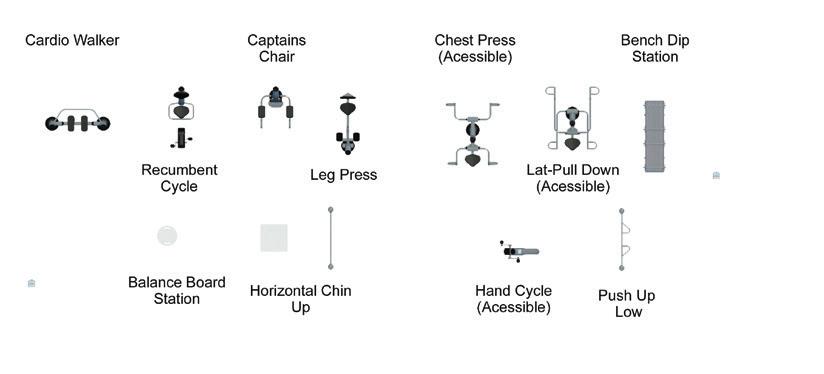 Cardio Walker

Captains Chair

Chest Press (Acessible)

Bench Dip Station

Recumbent Cycle

Leg Press

Lat-Pull Down (Acessible)

Balance Board Station

Horizontal Chin Up

Hand Cycle (Acessible)

Push Up Low