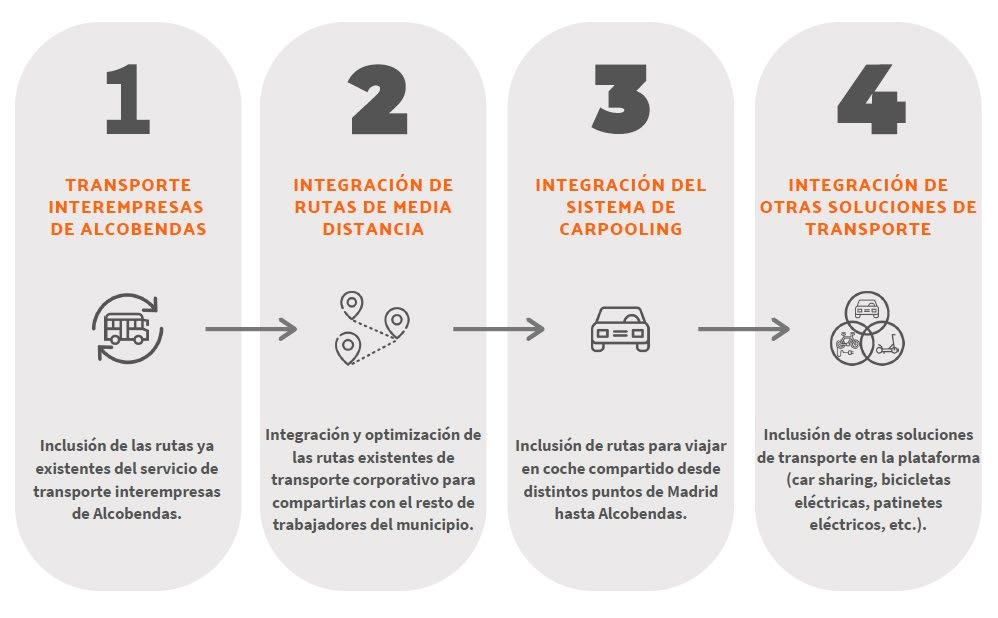 1

TRANSPORTE INTEREMPRESAS DE ALCOBENDAS

Inclusión de las rutas ya existentes del servicio de transporte interempresas de Alcobendas.

2

INTEGRACIÓN DE RUTAS DE MEDIA DISTANCIA

Integración y optimización de las rutas existentes de transporte corporativo para compartirlas con el resto de trabajadores del municipio.

3

INTEGRACIÓN DEL SISTEMA DE CARPOOLING

Inclusión de rutas para viajar en coche compartido desde distintos puntos de Madrid hasta Alcobendas.

4

INTEGRACIÓN DE OTRAS SOLUCIONES DE TRANSPORTE

Inclusión de otras soluciones de transporte en la plataforma (car sharing, bicicletas eléctricas, patinetes eléctricos, etc.).