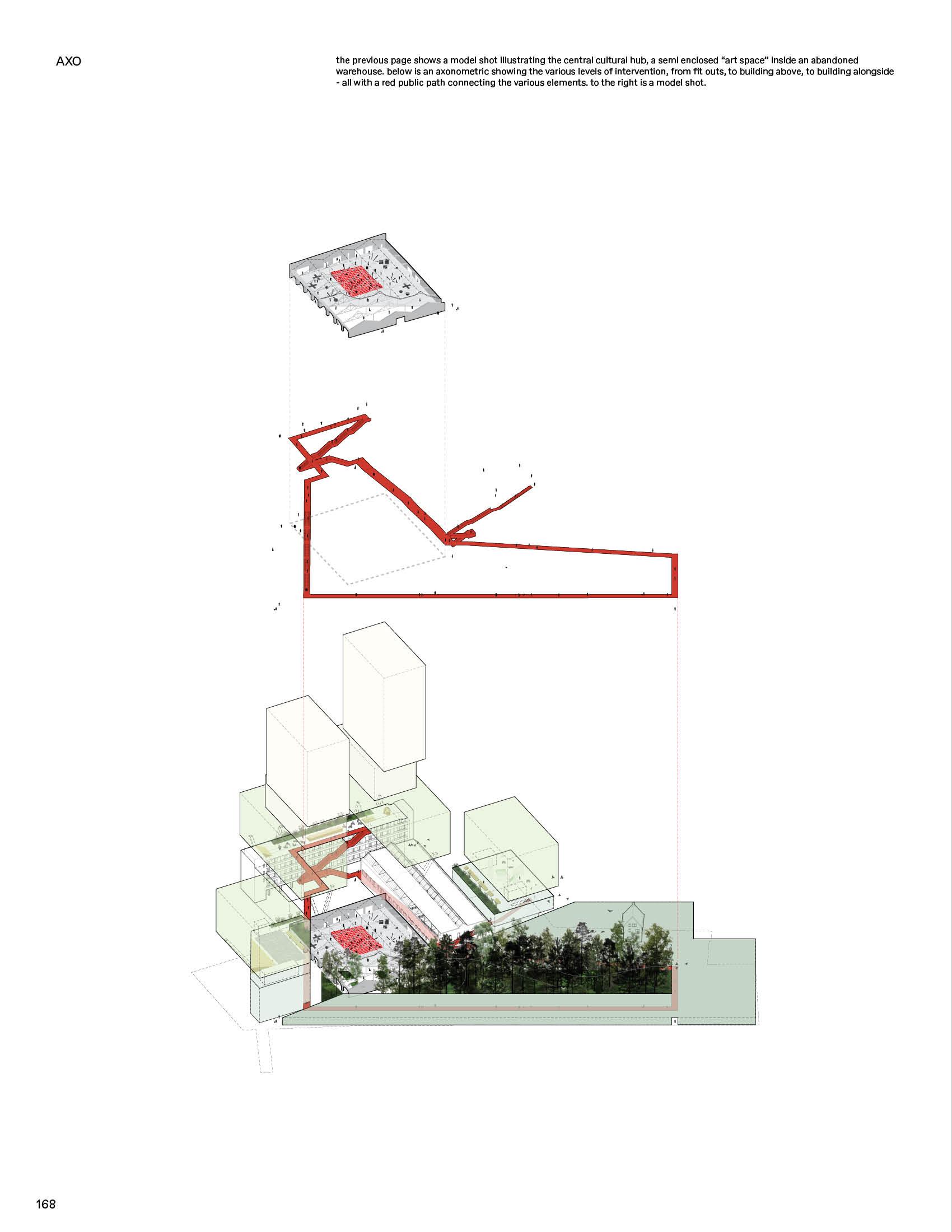 AXO

the previous page shows a model shot illustrating the central cultural hub, a semi enclosed “art space” inside an abandoned warehouse. below is an axonometric showing the various levels of intervention, from fit outs, to building above, to building alongside - all with a red public path connecting the various elements. to the right is a model shot.

168