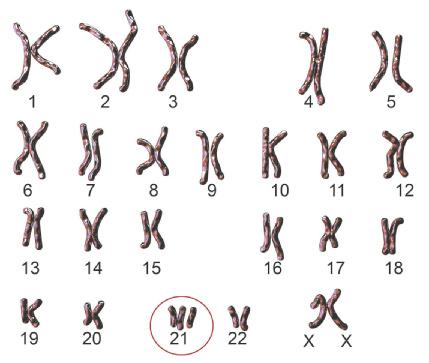 1 2 3 4 5

6 7 8 9 10 11 12

13 14 15 16 17 18

19 20 21 22 X X