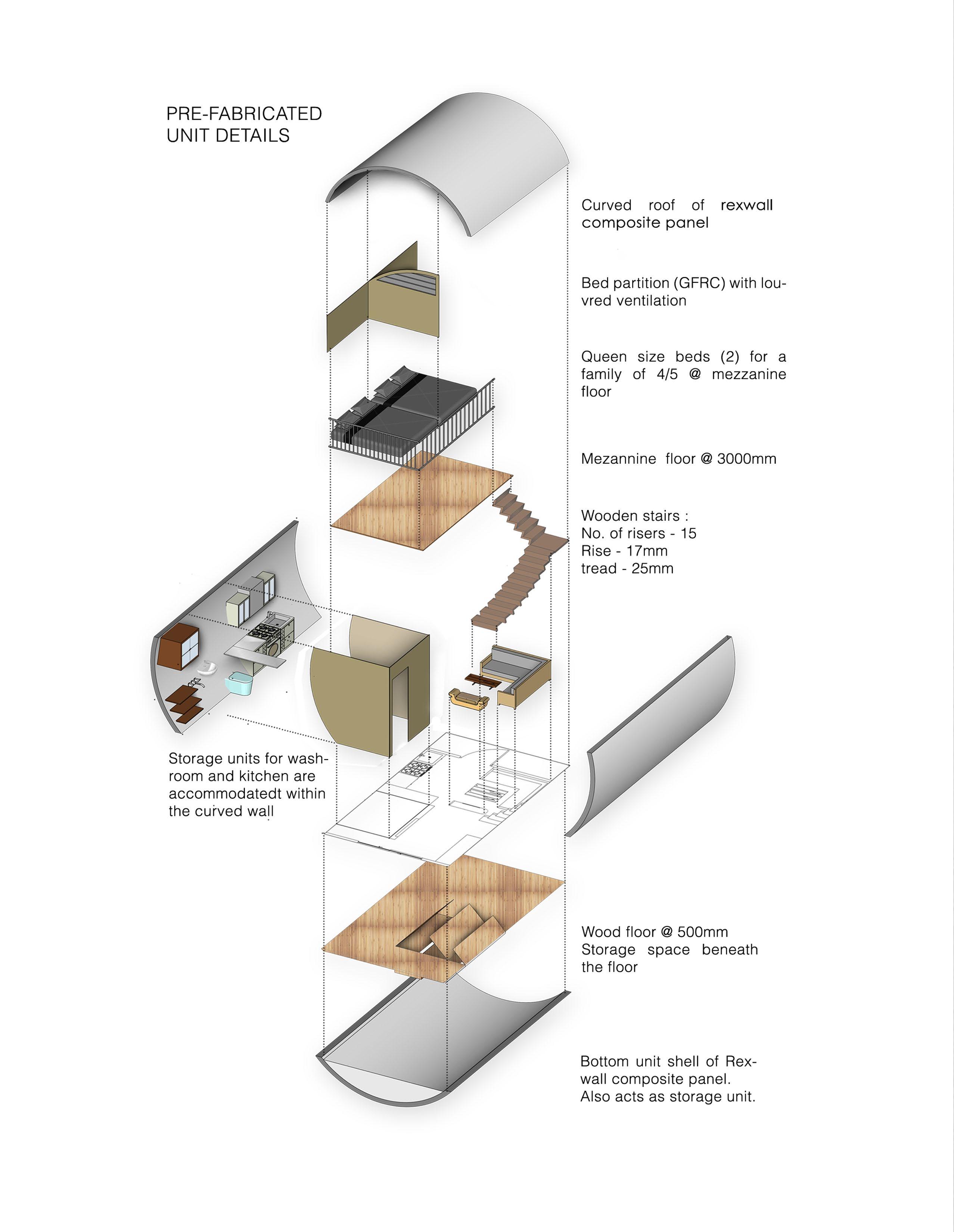 PRE-FABRICATED
UNIT DETAILS

Curved roof of rexwall composite panel

Bed partition (GFRC) with louvred ventilation

Queen size beds (2) for a family of 4/5 @ mezzanine floor

Mezannine floor @ 3000mm

Wooden stairs :
No. of risers - 15
Rise - 17mm
tread - 25mm

Storage units for washroom and kitchen are accommodatedt within the curved wall

Wood floor @ 500mm
Storage space beneath the floor

Bottom unit shell of Rexwall composite panel.
Also acts as storage unit.