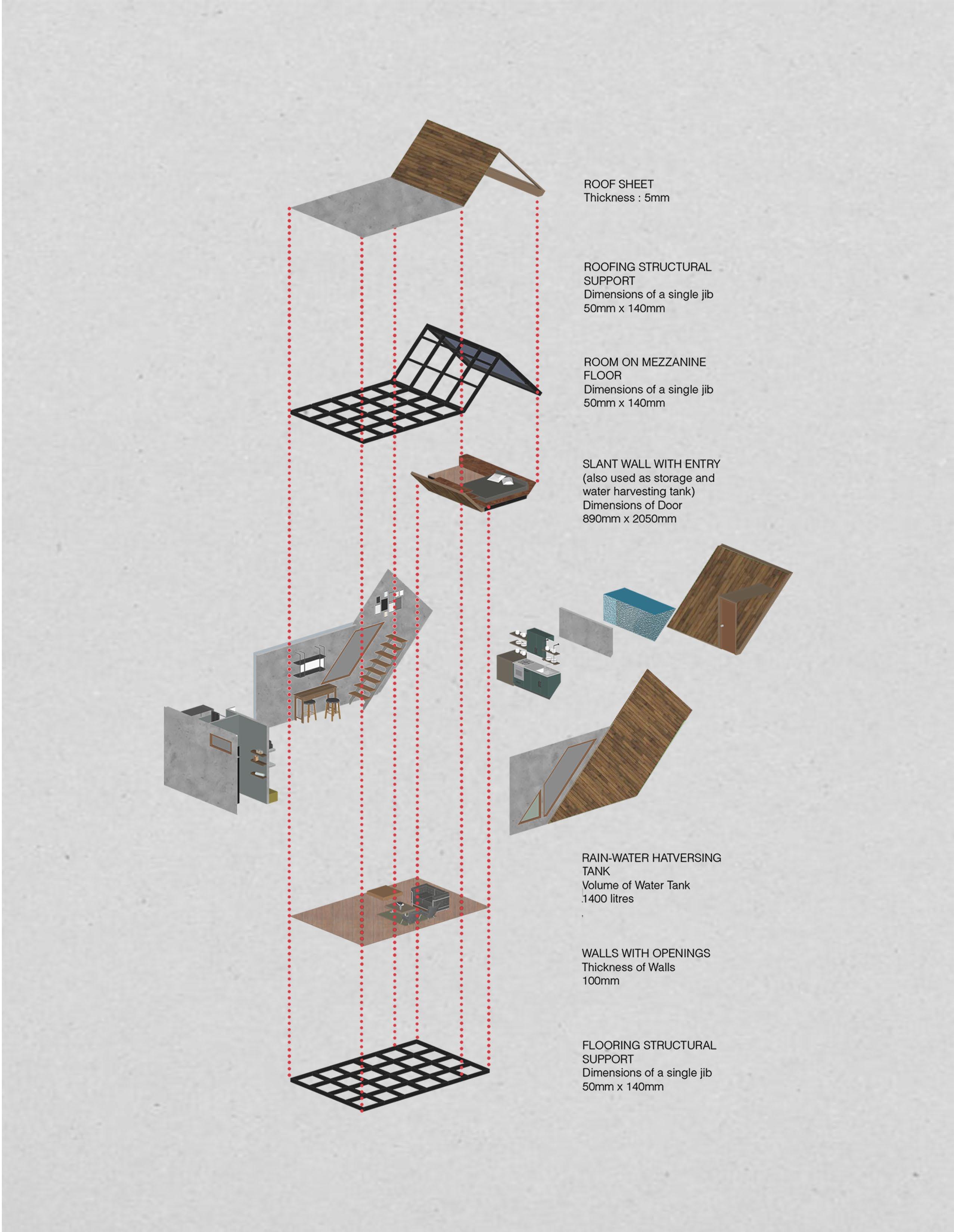 ROOF SHEET
Thickness : 5mm

ROOFING STRUCTURAL SUPPORT
Dimensions of a single jib
50mm x 140mm

ROOM ON MEZZANINE FLOOR
Dimensions of a single jib
50mm x 140mm

SLANT WALL WITH ENTRY
(also used as storage and water harvesting tank)
Dimensions of Door
890mm x 2050mm

RAIN-WATER HATVERSING TANK
Volume of Water Tank
1400 litres

WALLS WITH OPENINGS
Thickness of Walls
100mm

FLOORING STRUCTURAL SUPPORT
Dimensions of a single jib
50mm x 140mm