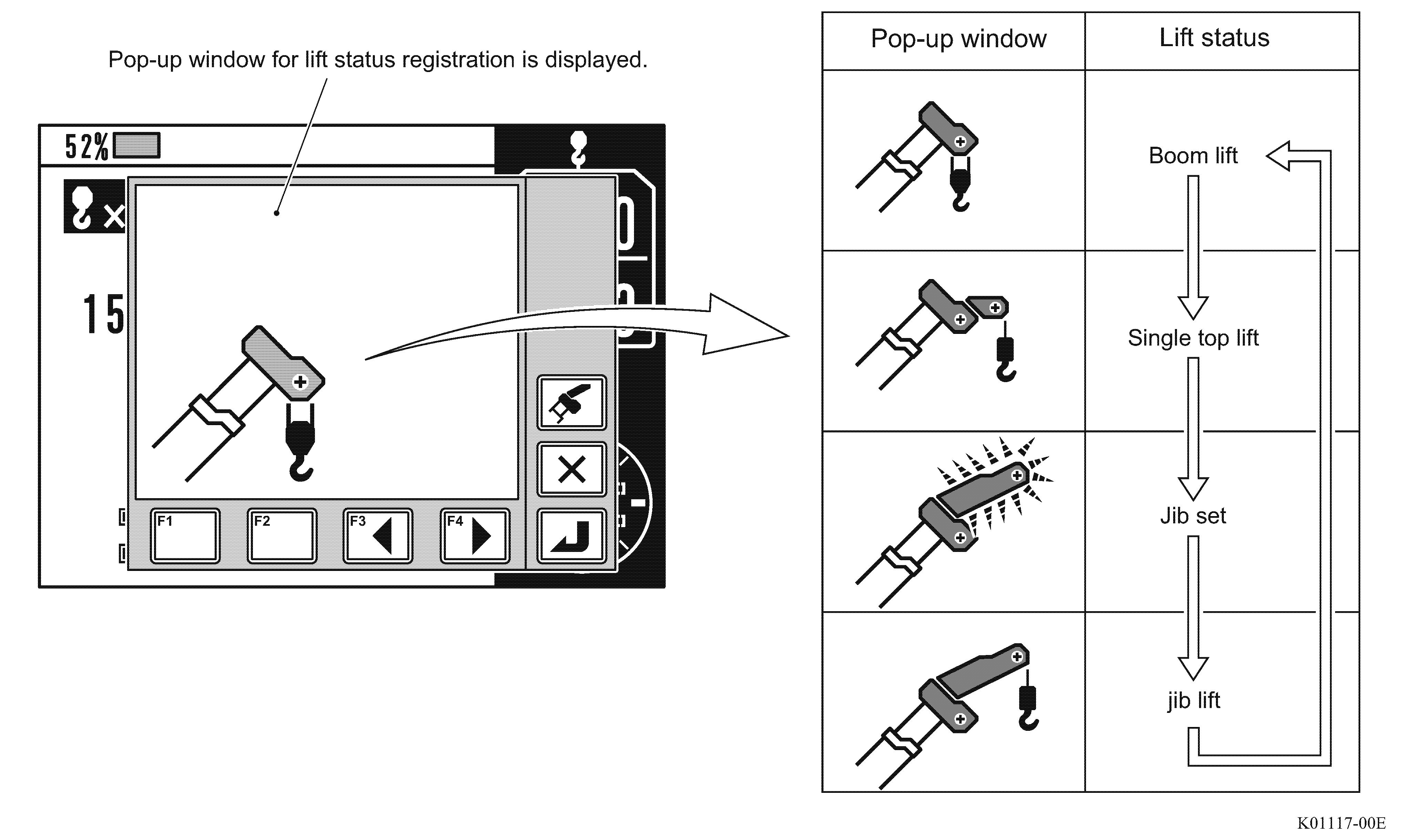 Pop-up window for lift status registration is displayed.

52%

15

F1
F2
F3
F4

| Pop-up window | Lift status |
|---|---|
| | Boom lift |
| | Single top lift |
| | Jib set |
| | jib lift |

K01117-00E