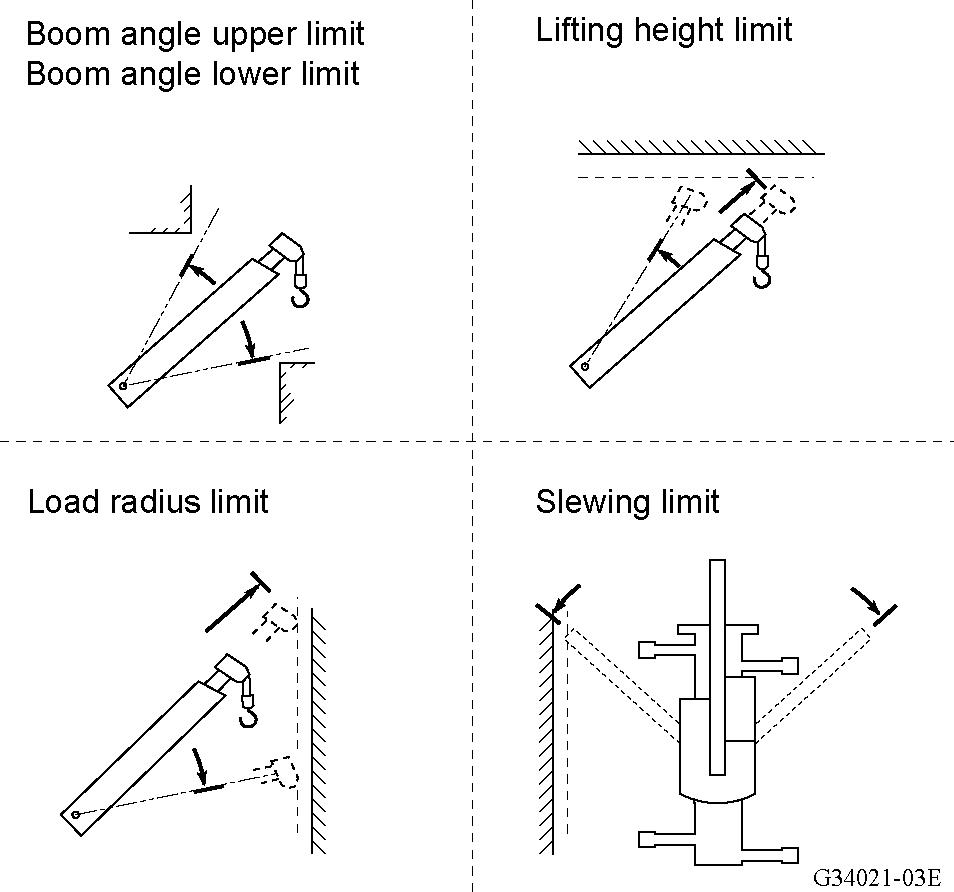 Boom angle upper limit
Boom angle lower limit

Lifting height limit

Load radius limit

Slewing limit

G34021-03E