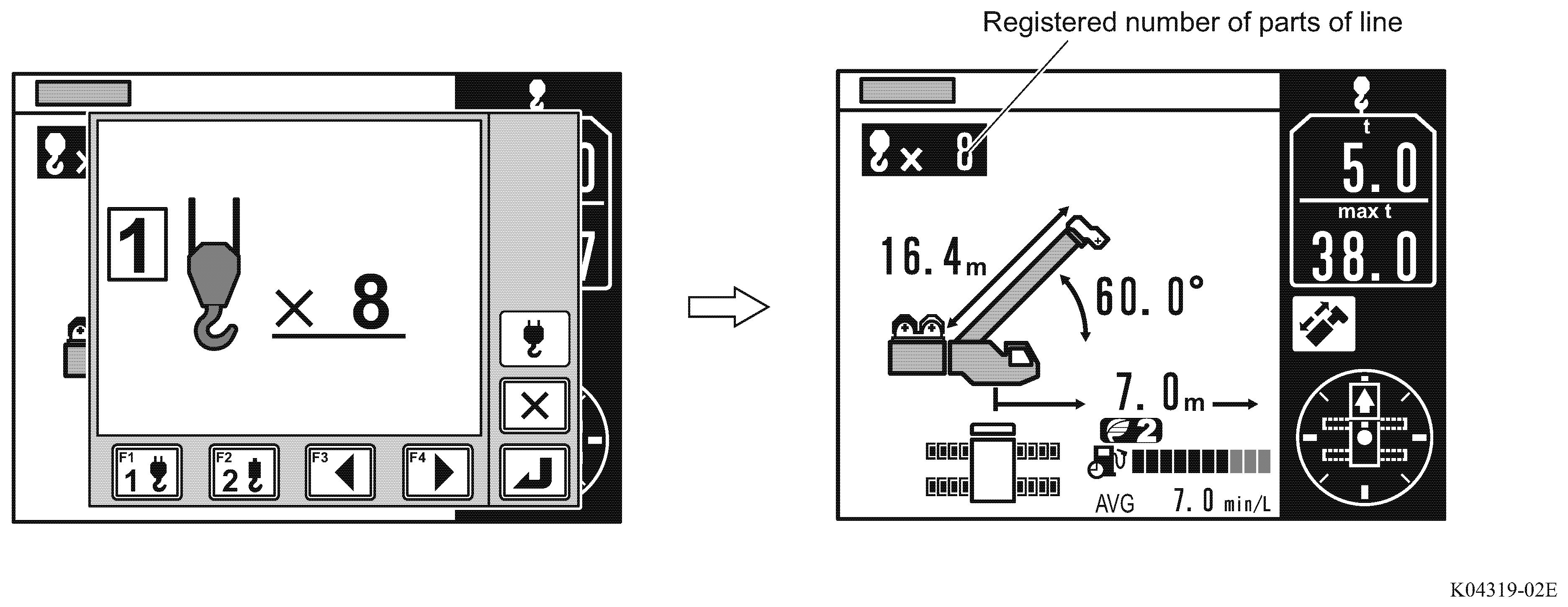 Registered number of parts of line

1

× 8

F1 1

F2 2

F3

F4

× 8

t

5.0

max t

38.0

16.4m

60.0°

7.0m

2

AVG 7.0 min/L

K04319-02E