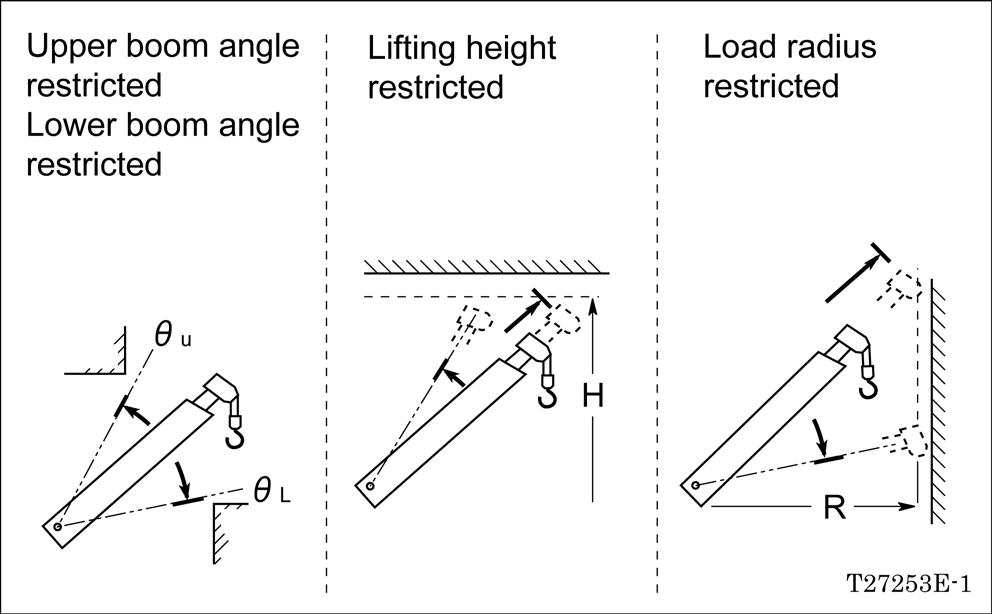 Upper boom angle restricted
Lower boom angle restricted

$\theta_u$

$\theta_L$

Lifting height restricted

H

Load radius restricted

R

T27253E-1