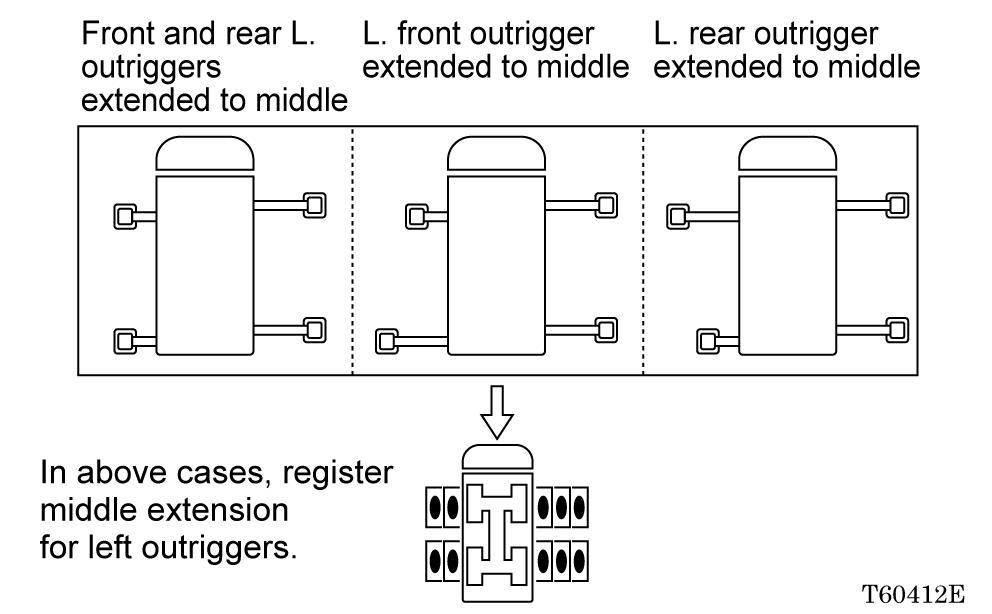 Front and rear L. outriggers extended to middle

L. front outrigger extended to middle

L. rear outrigger extended to middle

In above cases, register middle extension for left outriggers.

T60412E