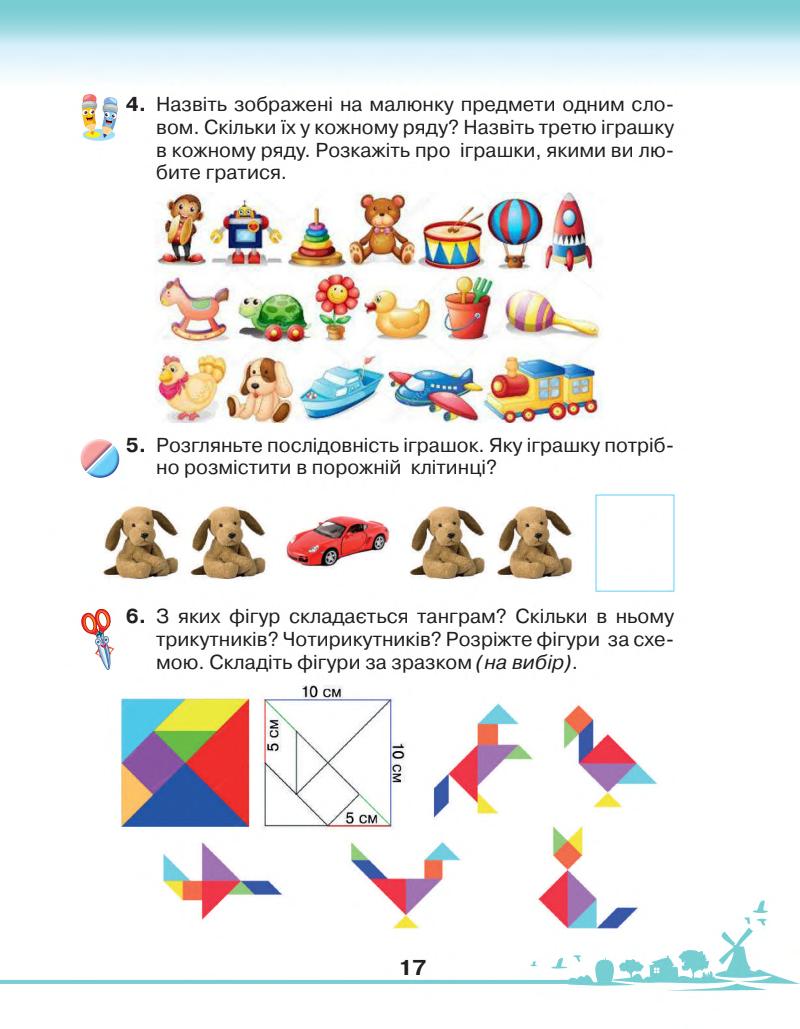 **4.** Назвіть зображені на малюнку предмети одним словом. Скільки їх у кожному ряду? Назвіть третю іграшку в кожному ряду. Розкажіть про іграшки, якими ви любите гратися.

**5.** Розгляньте послідовність іграшок. Яку іграшку потрібно розмістити в порожній клітинці?

**6.** З яких фігур складається танграм? Скільки в ньому трикутників? Чотирикутників? Розріжте фігури за схемою. Складіть фігури за зразком *(на вибір)*.

10 см

5 см

10 см

5 см

17