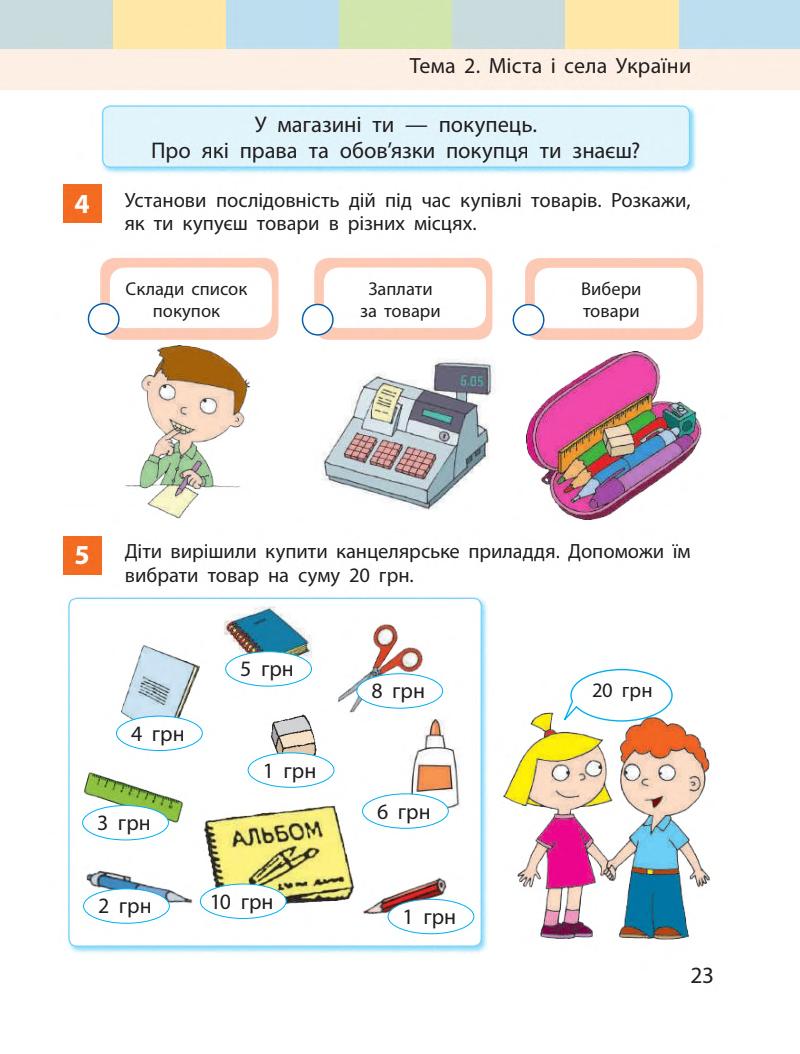 Тема 2. Міста і села України

У магазині ти — покупець.
Про які права та обов'язки покупця ти знаєш?

4 Установи послідовність дій під час купівлі товарів. Розкажи, як ти купуєш товари в різних місцях.

Склади список покупок

Заплати за товари

Вибери товари

5.05

5 Діти вирішили купити канцелярське приладдя. Допоможи їм вибрати товар на суму 20 грн.

5 грн

8 грн

4 грн

1 грн

6 грн

3 грн

АЛЬБОМ

2 грн

10 грн

1 грн

20 грн

23