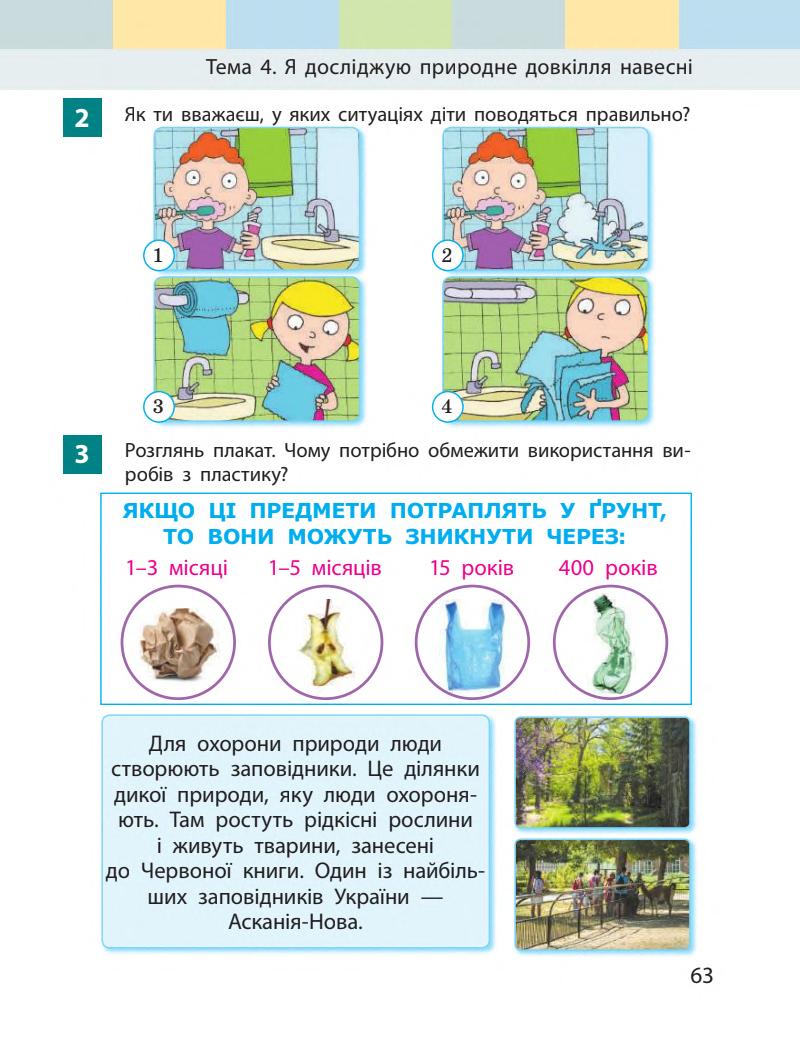 Тема 4. Я досліджую природне довкілля навесні

2 Як ти вважаєш, у яких ситуаціях діти поводяться правильно?

1

2

3

4

3 Розглянь плакат. Чому потрібно обмежити використання виробів з пластику?

ЯКЩО ЦІ ПРЕДМЕТИ ПОТРАПЛЯТЬ У ҐРУНТ, ТО ВОНИ МОЖУТЬ ЗНИКНУТИ ЧЕРЕЗ:

1–3 місяці 1–5 місяців 15 років 400 років

Для охорони природи люди створюють заповідники. Це ділянки дикої природи, яку люди охороняють. Там ростуть рідкісні рослини і живуть тварини, занесені до Червоної книги. Один із найбільших заповідників України — Асканія-Нова.

63