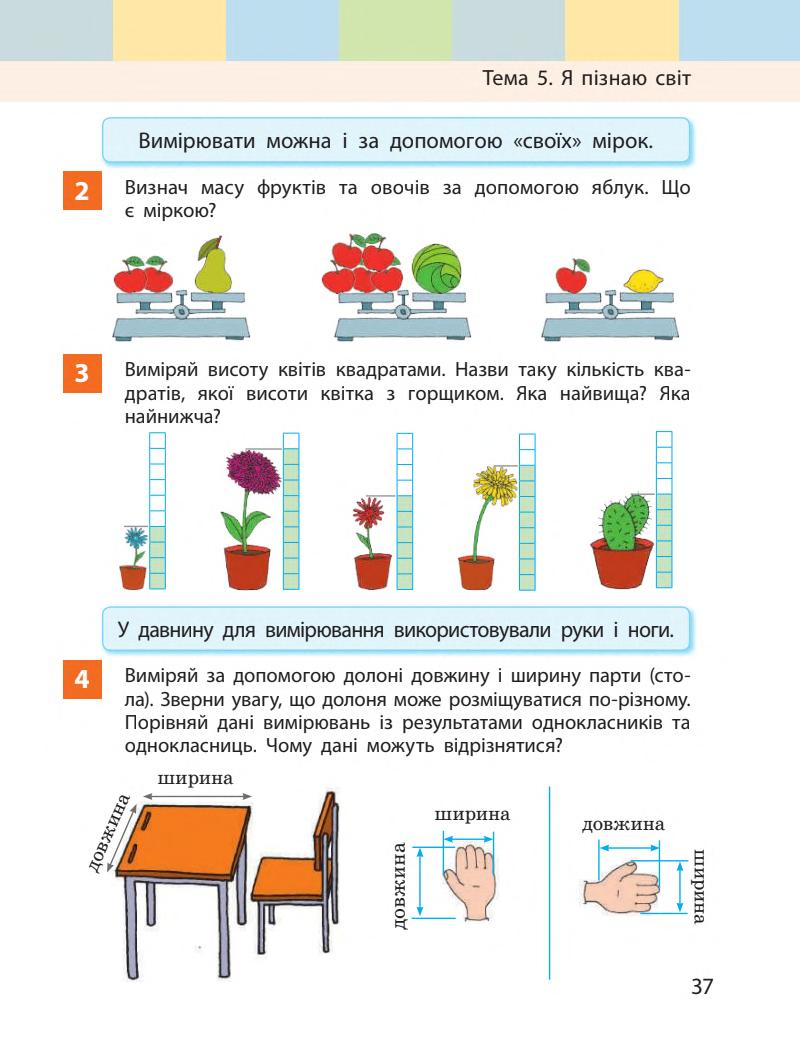 Тема 5. Я пізнаю світ

Вимірювати можна і за допомогою «своїх» мірок.

2 Визнач масу фруктів та овочів за допомогою яблук. Що є міркою?

3 Виміряй висоту квітів квадратами. Назви таку кількість квадратів, якої висоти квітка з горщиком. Яка найвища? Яка найнижча?

У давнину для вимірювання використовували руки і ноги.

4 Виміряй за допомогою долоні довжину і ширину парти (стола). Зверни увагу, що долоня може розміщуватися по-різному. Порівняй дані вимірювань із результатами однокласників та однокласниць. Чому дані можуть відрізнятися?

ширина
довжина

ширина
довжина

довжина
ширина

37