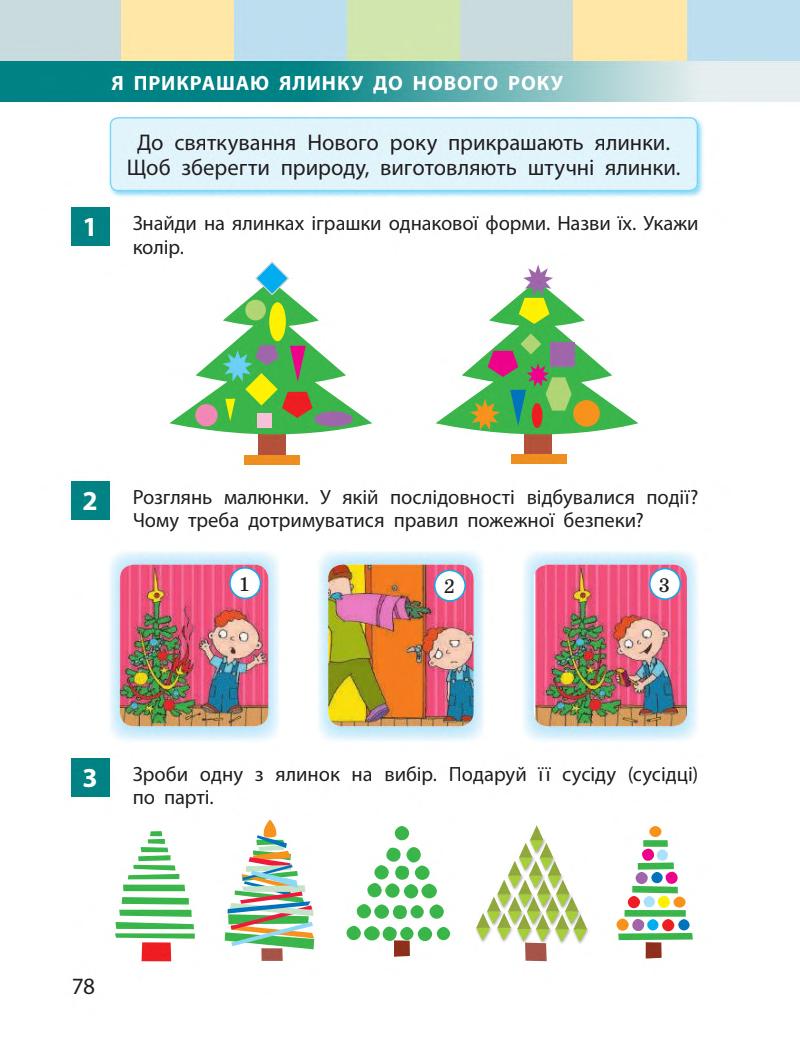 Я ПРИКРАШАЮ ЯЛИНКУ ДО НОВОГО РОКУ

До святкування Нового року прикрашають ялинки. Щоб зберегти природу, виготовляють штучні ялинки.

1 Знайди на ялинках іграшки однакової форми. Назви їх. Укажи колір.

2 Розглянь малюнки. У якій послідовності відбувалися події? Чому треба дотримуватися правил пожежної безпеки?

1

2

3

3 Зроби одну з ялинок на вибір. Подаруй її сусіду (сусідці) по парті.

78