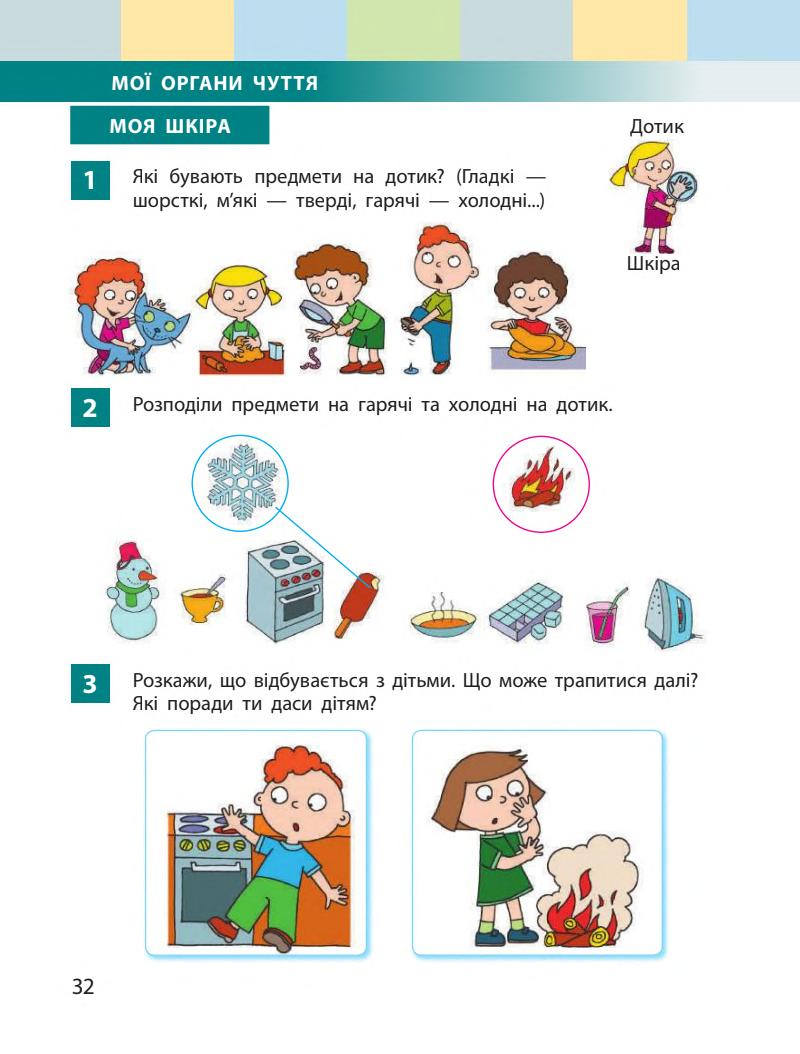 МОЇ ОРГАНИ ЧУТТЯ

МОЯ ШКІРА

Дотик

Шкіра

1 Які бувають предмети на дотик? (Гладкі — шорсткі, м'які — тверді, гарячі — холодні...)

2 Розподіли предмети на гарячі та холодні на дотик.

3 Розкажи, що відбувається з дітьми. Що може трапитися далі? Які поради ти даси дітям?

32