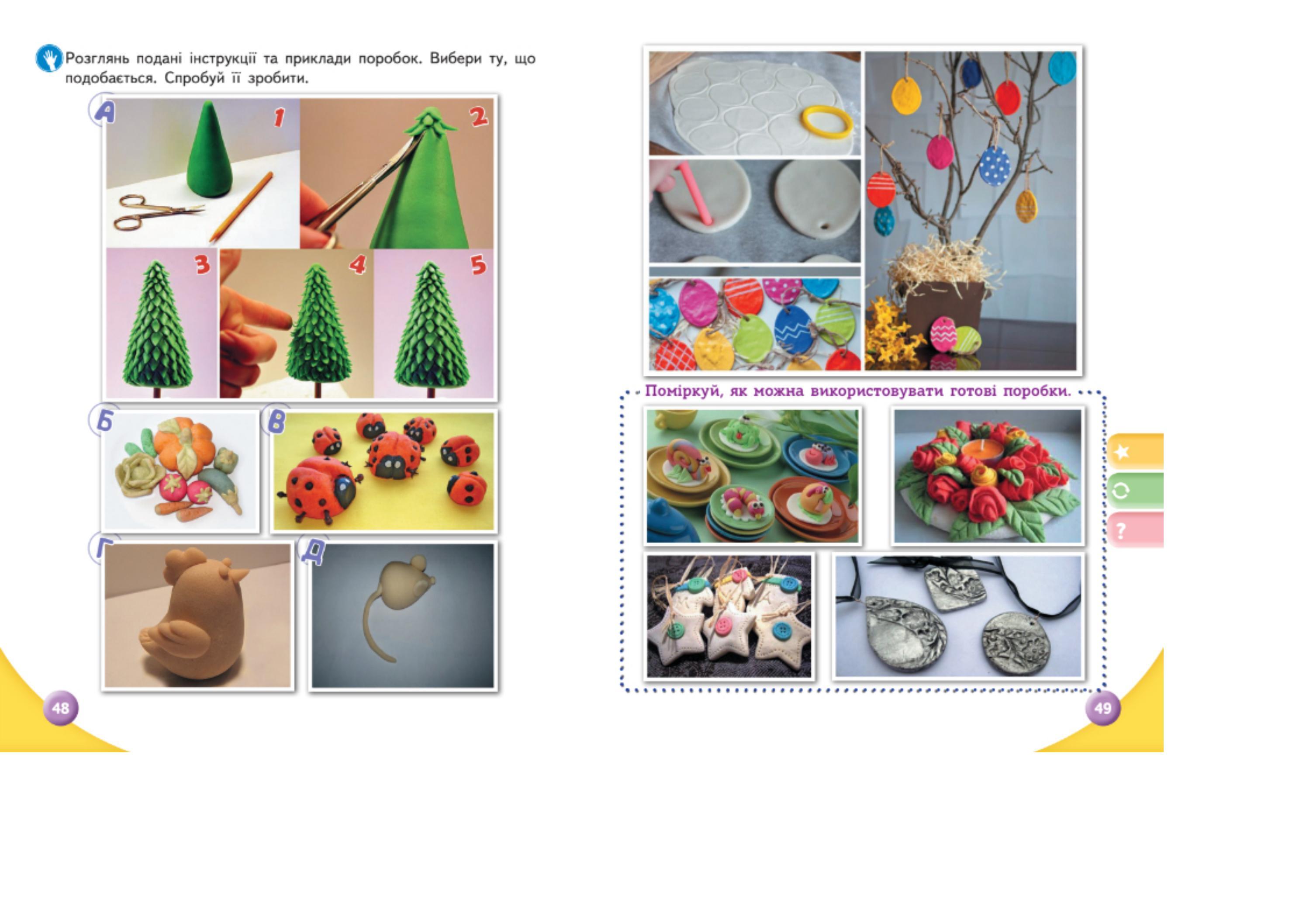 Розглянь подані інструкції та приклади поробок. Вибери ту, що подобається. Спробуй її зробити.

А

1

2

3

4

5

Б

В

Г

Д

48

Поміркуй, як можна використовувати готові поробки.

?

49