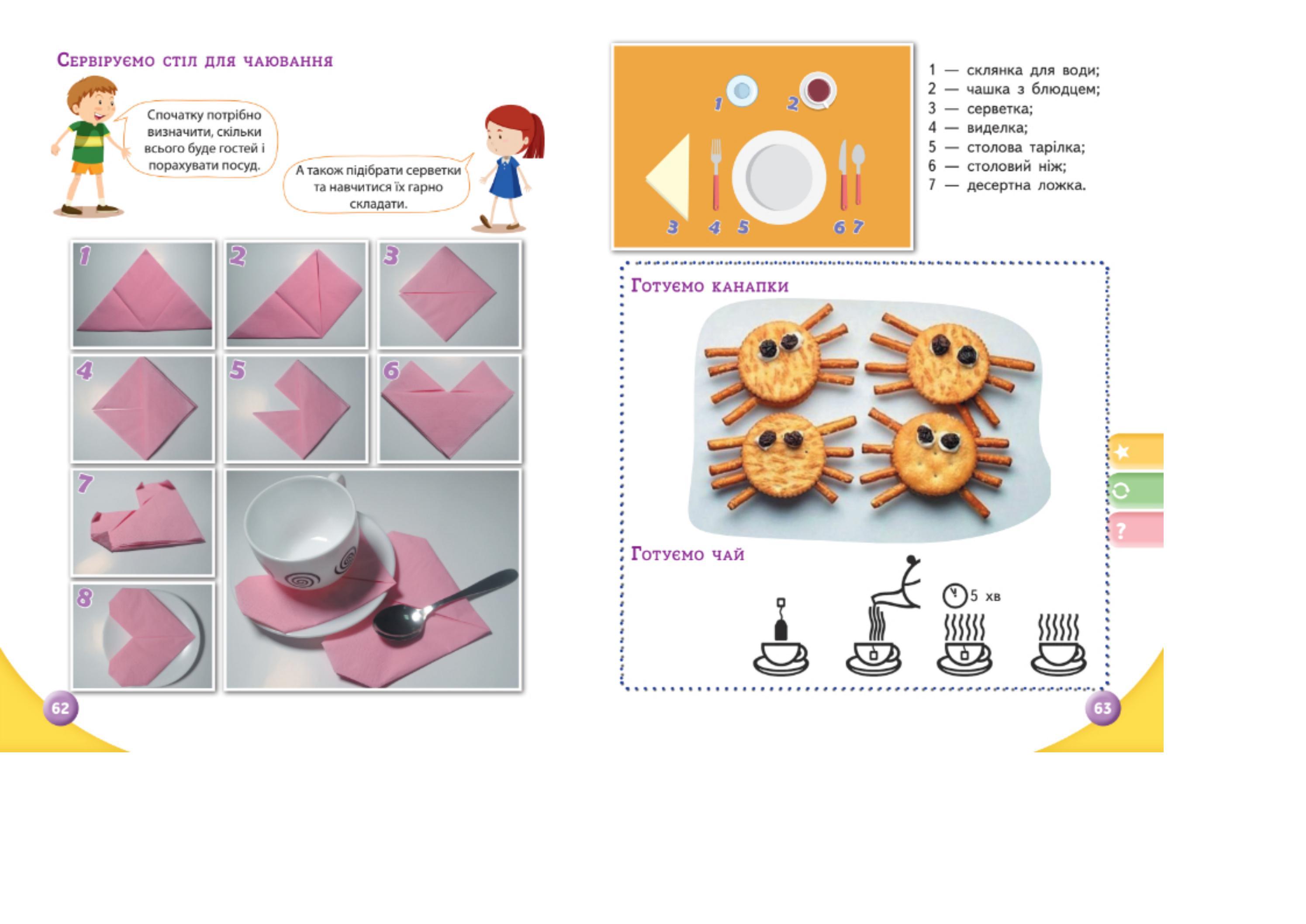 Сервіруємо стіл для чаювання

Спочатку потрібно визначити, скільки всього буде гостей і порахувати посуд.

А також підібрати серветки та навчитися їх гарно складати.

1

2

3

4

5

6

7

8

62

1 2 3 4 5 6 7

1 — склянка для води;
2 — чашка з блюдцем;
3 — серветка;
4 — виделка;
5 — столова тарілка;
6 — столовий ніж;
7 — десертна ложка.

Готуємо канапки

Готуємо чай

5 хв

?

63