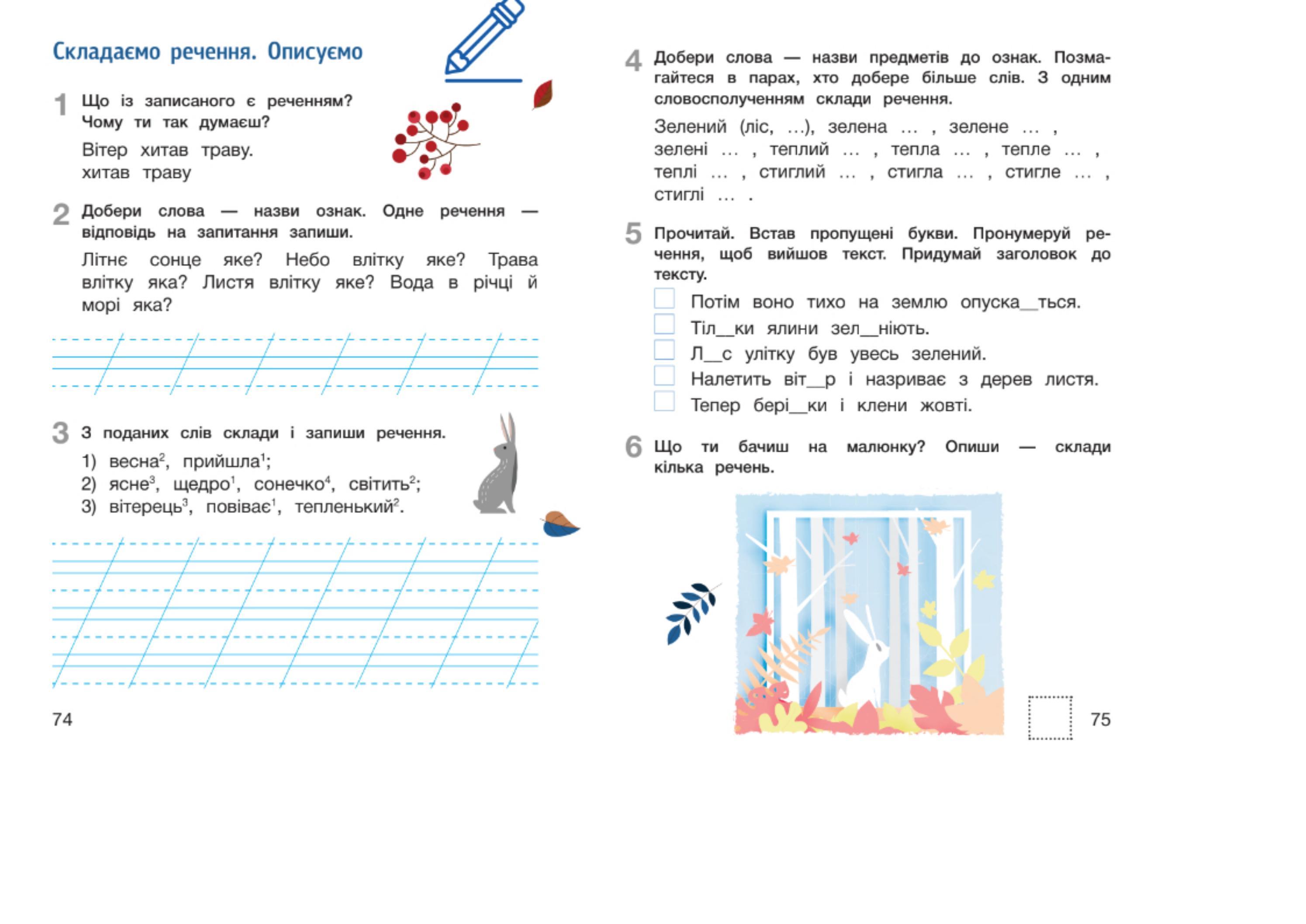 Складаємо речення. Описуємо

1 Що із записаного є реченням? Чому ти так думаєш?

Вітер хитав траву.
хитав траву

2 Добери слова — назви ознак. Одне речення — відповідь на запитання запиши.

Літнє сонце яке? Небо влітку яке? Трава влітку яка? Листя влітку яке? Вода в річці й морі яка?

3 З поданих слів склади і запиши речення.

1) весна$^2$, прийшла$^1$;
2) ясне$^3$, щедро$^1$, сонечко$^4$, світить$^2$;
3) вітерець$^3$, повіває$^1$, тепленький$^2$.

74

4 Добери слова — назви предметів до ознак. Позмагайтеся в парах, хто добере більше слів. З одним словосполученням склади речення.

Зелений (ліс, ...), зелена ... , зелене ... , зелені ... , теплий ... , тепла ... , тепле ... , теплі ... , стиглий ... , стигла ... , стигле ... , стиглі ... .

5 Прочитай. Встав пропущені букви. Пронумеруй речення, щоб вийшов текст. Придумай заголовок до тексту.

Потім воно тихо на землю опуска__ться.
Тіл__ки ялини зел__ніють.
Л__с улітку був увесь зелений.
Налетить віт__р і назриває з дерев листя.
Тепер бері__ки і клени жовті.

6 Що ти бачиш на малюнку? Опиши — склади кілька речень.

75