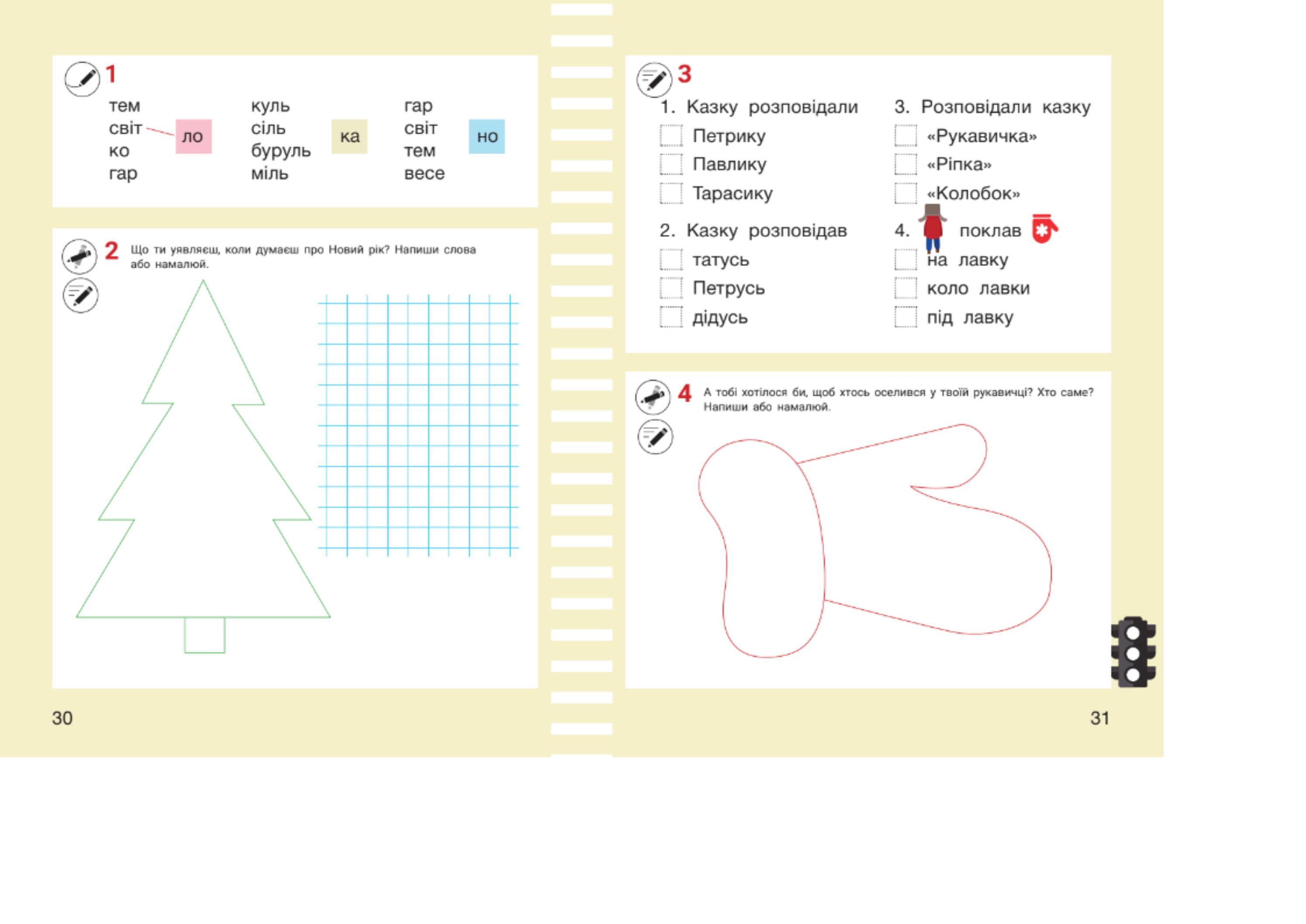 1

тем
світ
ко
гар

ло

куль
сіль
буруль
міль

ка

гар
світ
тем
весе

но

2 Що ти уявляєш, коли думаєш про Новий рік? Напиши слова або намалюй.

30

3

1. Казку розповідали
Петрику
Павлику
Тарасику

2. Казку розповідав
татусь
Петрусь
дідусь

3. Розповідали казку
«Рукавичка»
«Ріпка»
«Колобок»

4. поклав
на лавку
коло лавки
під лавку

4 А тобі хотілося би, щоб хтось оселився у твоїй рукавичці? Хто саме? Напиши або намалюй.

31