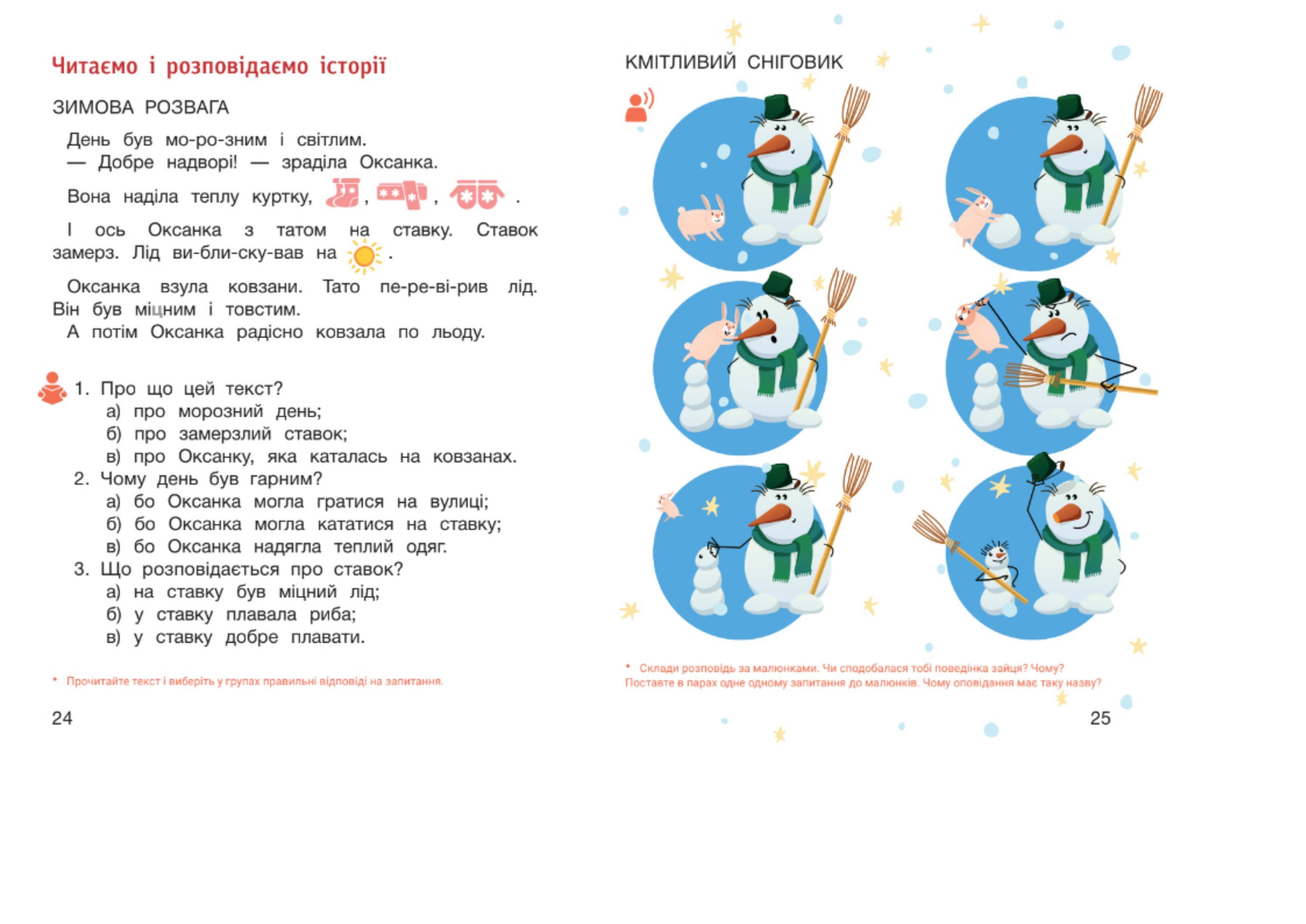 Читаємо і розповідаємо історії

ЗИМОВА РОЗВАГА

День був мо-ро-зним і світлим.
— Добре надворі! — зраділа Оксанка.

Вона наділа теплу куртку, , , .

І ось Оксанка з татом на ставку. Ставок замерз. Лід ви-бли-ску-вав на .

Оксанка взула ковзани. Тато пе-ре-ві-рив лід. Він був міцним і товстим.
А потім Оксанка радісно ковзала по льоду.

1. Про що цей текст?
а) про морозний день;
б) про замерзлий ставок;
в) про Оксанку, яка каталась на ковзанах.
2. Чому день був гарним?
а) бо Оксанка могла гратися на вулиці;
б) бо Оксанка могла кататися на ставку;
в) бо Оксанка надягла теплий одяг.
3. Що розповідається про ставок?
а) на ставку був міцний лід;
б) у ставку плавала риба;
в) у ставку добре плавати.

• Прочитайте текст і виберіть у групах правильні відповіді на запитання.

24

КМІТЛИВИЙ СНІГОВИК

• Склади розповідь за малюнками. Чи сподобалася тобі поведінка зайця? Чому? Поставте в парах одне одному запитання до малюнків. Чому оповідання має таку назву?

25