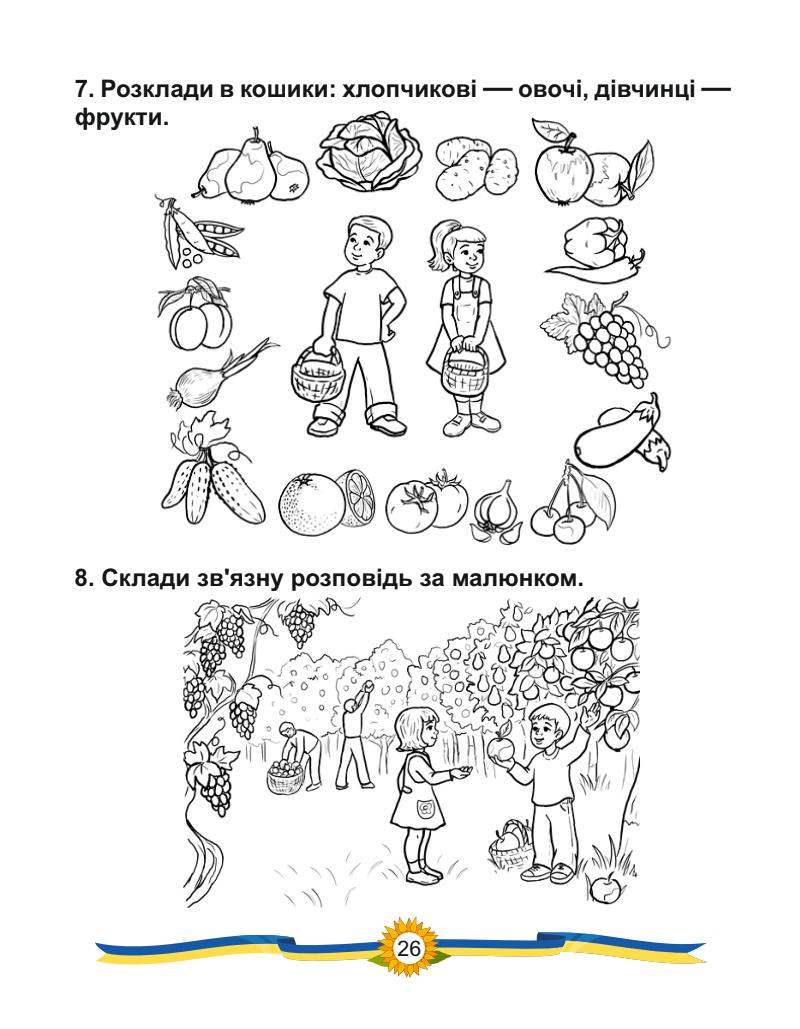 7. Розклади в кошики: хлопчикові — овочі, дівчинці — фрукти.

8. Склади зв'язну розповідь за малюнком.

26