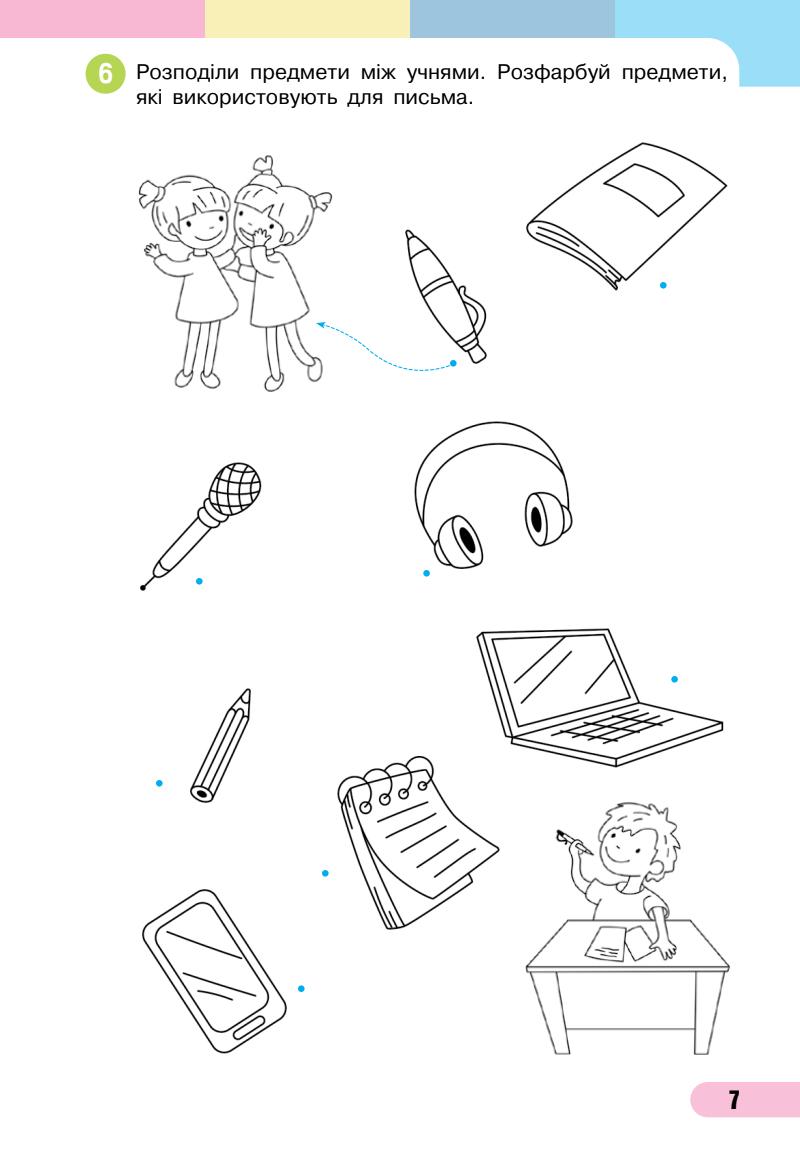 6 Розподіли предмети між учнями. Розфарбуй предмети, які використовують для письма.

7