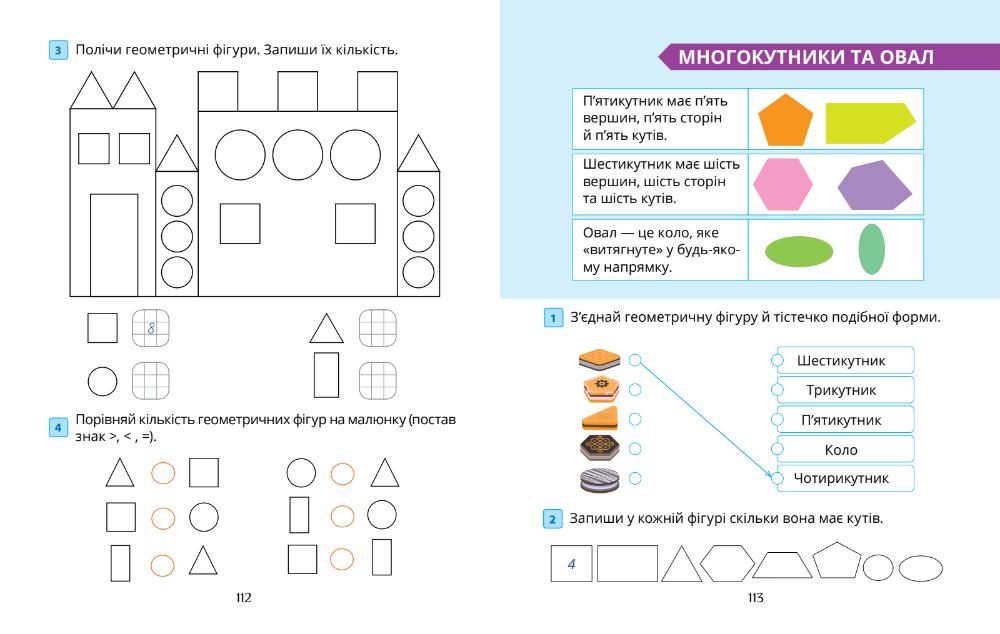 3 Полічи геометричні фігури. Запиши їх кількість.

8

4 Порівняй кількість геометричних фігур на малюнку (постав знак >, < , =).

112

МНОГОКУТНИКИ ТА ОВАЛ

| П'ятикутник має п'ять вершин, п'ять сторін й п'ять кутів. | |
|---|---|
| Шестикутник має шість вершин, шість сторін та шість кутів. | |
| Овал — це коло, яке «витягнуте» у будь-якому напрямку. | |

1 З'єднай геометричну фігуру й тістечко подібної форми.

Шестикутник
Трикутник
П'ятикутник
Коло
Чотирикутник

2 Запиши у кожній фігурі скільки вона має кутів.

4

113