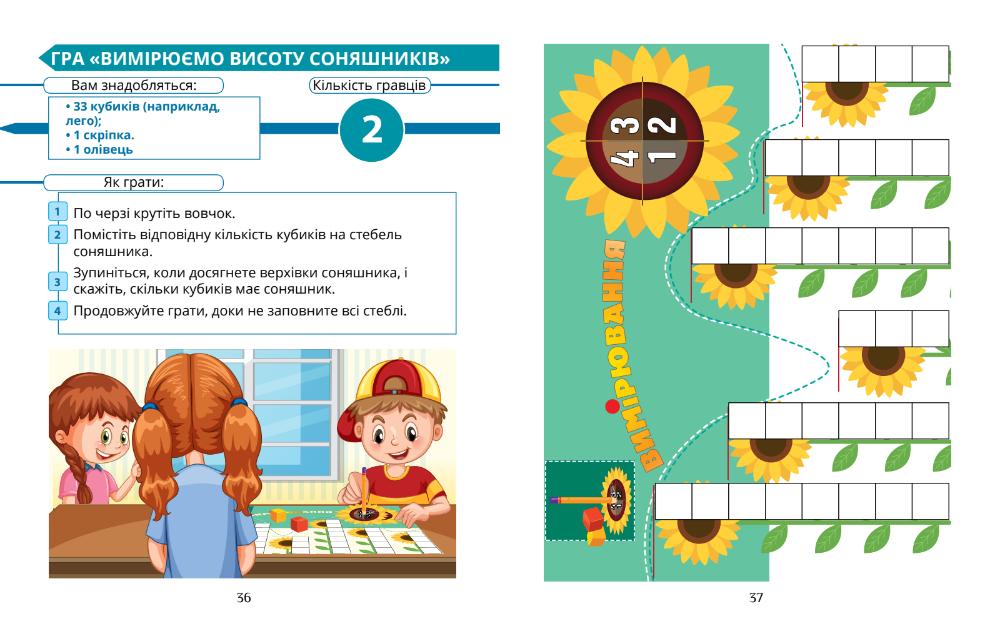 ГРА «ВИМІРЮЄМО ВИСОТУ СОНЯШНИКІВ»

Вам знадобляться:

• 33 кубиків (наприклад, лего);
• 1 скріпка.
• 1 олівець

Кількість гравців

2

Як грати:

1 По черзі крутіть вовчок.
2 Помістіть відповідну кількість кубиків на стебель соняшника.
3 Зупиніться, коли досягнете верхівки соняшника, і скажіть, скільки кубиків має соняшник.
4 Продовжуйте грати, доки не заповните всі стеблі.

36

4 3
1 2

ВИМІРЮВАННЯ

37