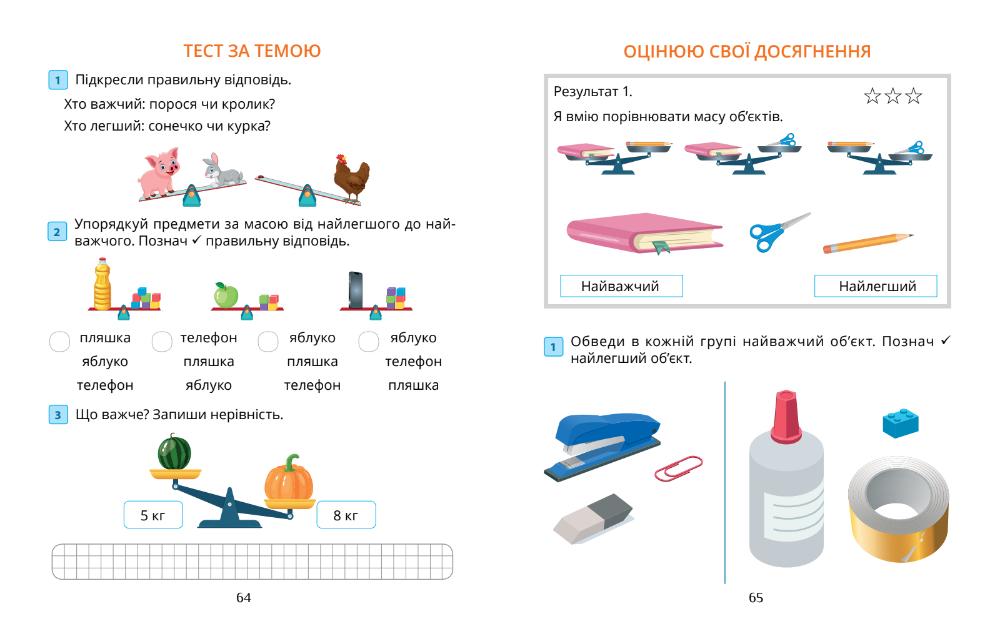 ТЕСТ ЗА ТЕМОЮ

1 Підкресли правильну відповідь.
Хто важчий: порося чи кролик?
Хто легший: сонечко чи курка?

2 Упорядкуй предмети за масою від найлегшого до найважчого. Познач ✓ правильну відповідь.

пляшка яблуко телефон
телефон пляшка яблуко
яблуко пляшка телефон
яблуко телефон пляшка

3 Що важче? Запиши нерівність.

5 кг
8 кг

64

ОЦІНЮЮ СВОЇ ДОСЯГНЕННЯ

Результат 1.
Я вмію порівнювати масу об'єктів.

Найважчий
Найлегший

1 Обведи в кожній групі найважчий об'єкт. Познач ✓ найлегший об'єкт.

65