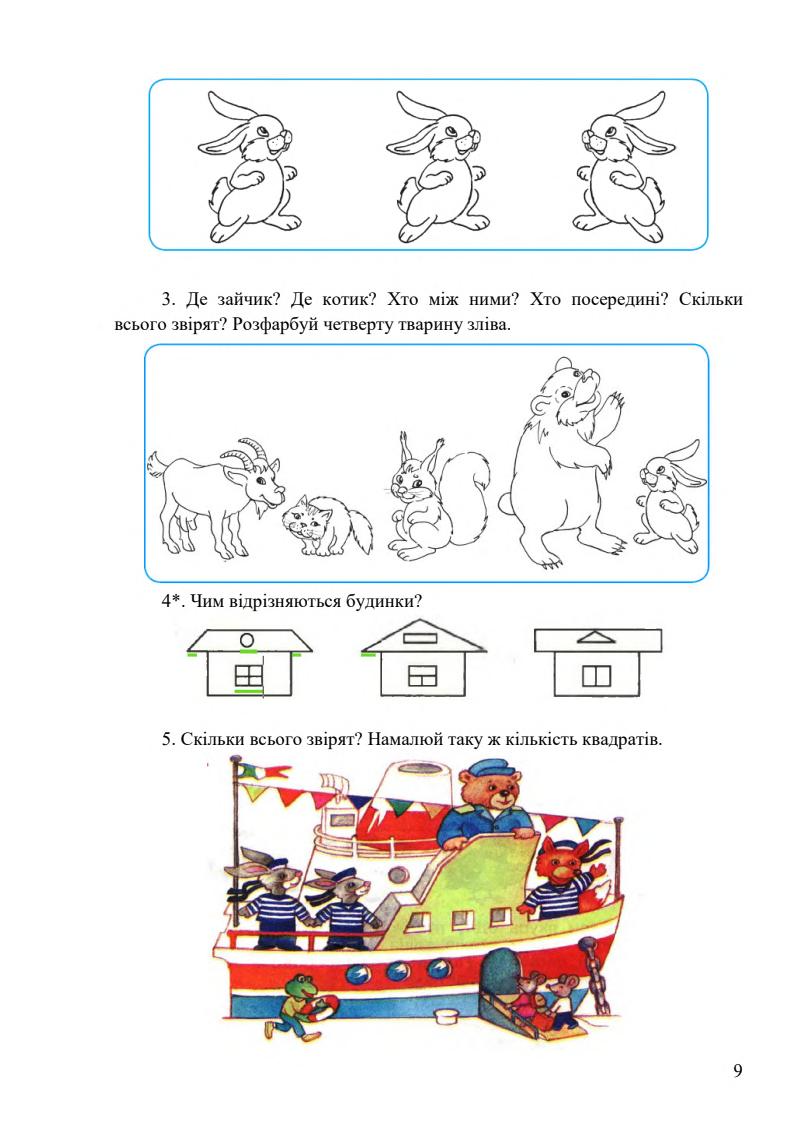 3. Де зайчик? Де котик? Хто між ними? Хто посередині? Скільки всього звірят? Розфарбуй четверту тварину зліва.

4*. Чим відрізняються будинки?

5. Скільки всього звірят? Намалюй таку ж кількість квадратів.

9