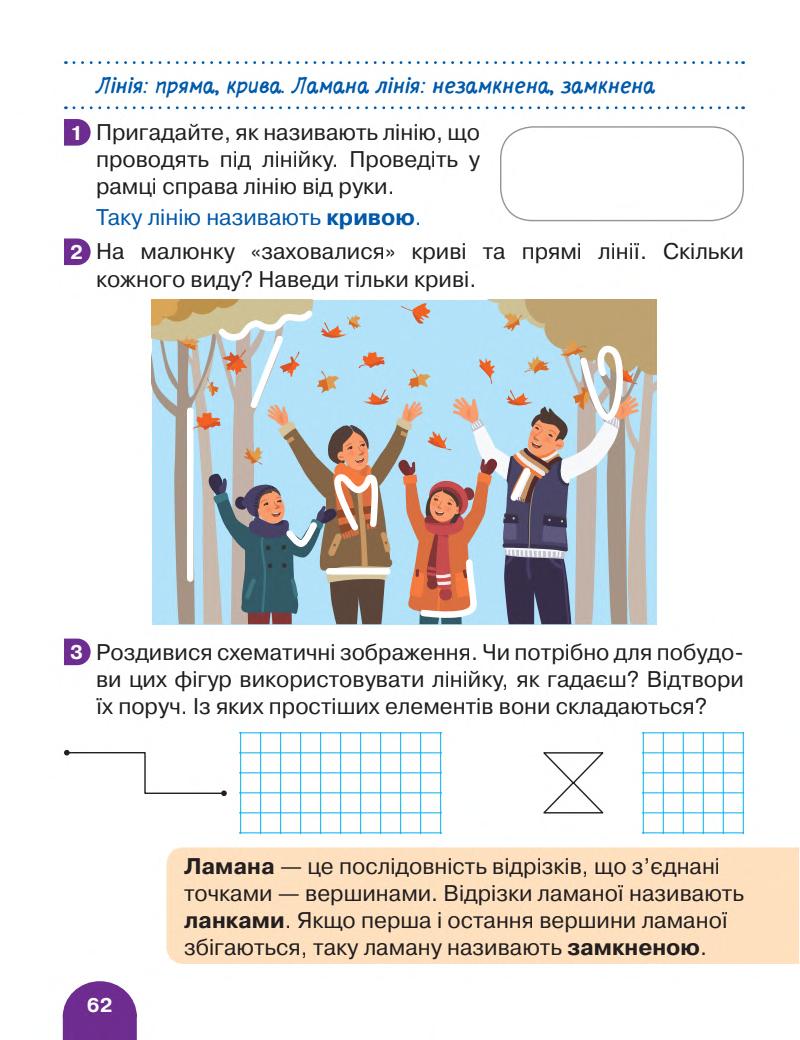 Лінія: пряма, крива. Ламана лінія: незамкнена, замкнена

1 Пригадайте, як називають лінію, що проводять під лінійку. Проведіть у рамці справа лінію від руки.

Таку лінію називають **кривою**.

2 На малюнку «заховалися» криві та прямі лінії. Скільки кожного виду? Наведи тільки криві.

3 Роздивися схематичні зображення. Чи потрібно для побудови цих фігур використовувати лінійку, як гадаєш? Відтвори їх поруч. Із яких простіших елементів вони складаються?

**Ламана** — це послідовність відрізків, що з'єднані точками — вершинами. Відрізки ламаної називають **ланками**. Якщо перша і остання вершини ламаної збігаються, таку ламану називають **замкненою**.

62