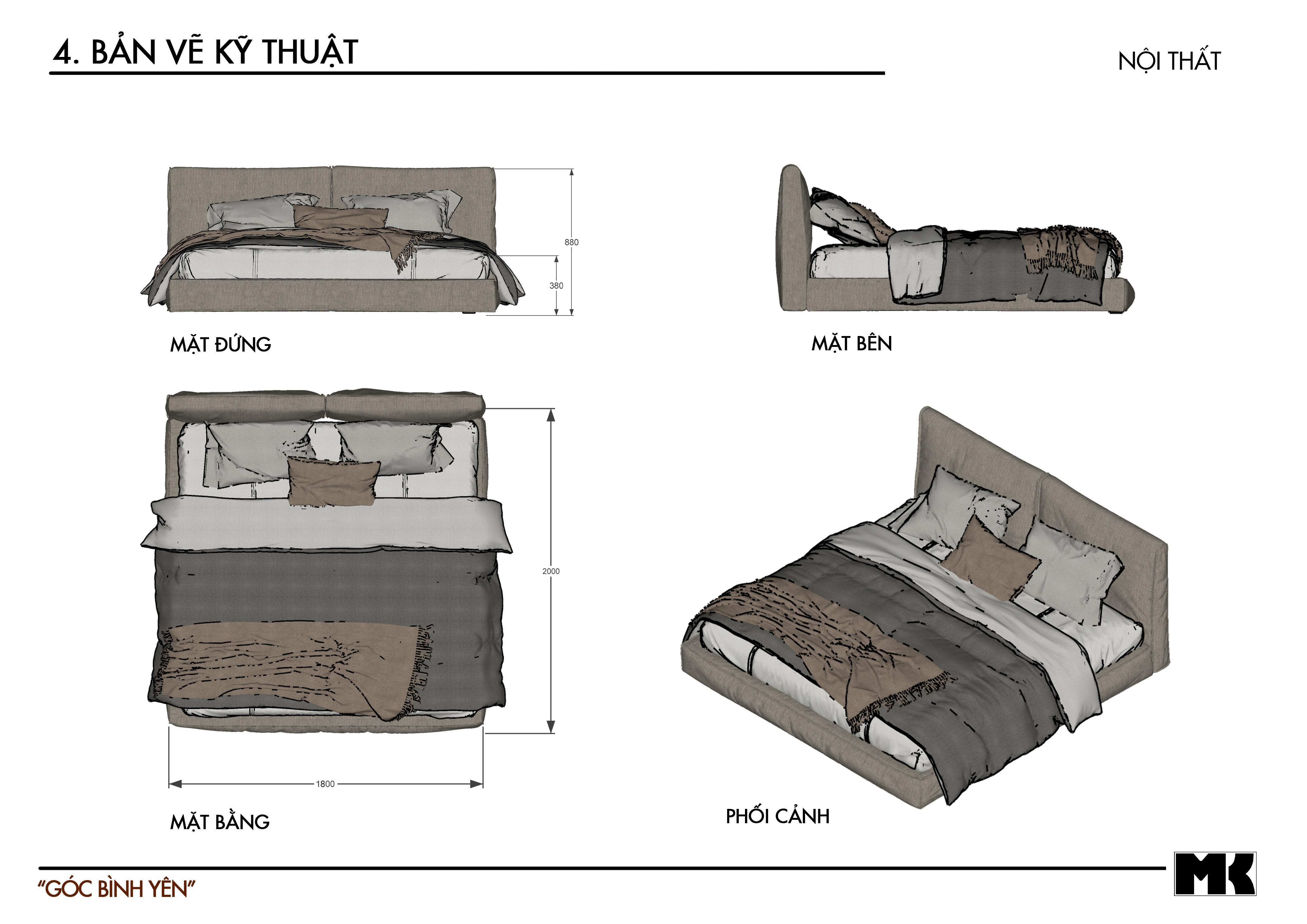 4. BẢN VẼ KỸ THUẬT

NỘI THẤT

880

380

MẶT ĐỨNG

MẶT BÊN

2000

1800

MẶT BẰNG

PHỐI CẢNH

"GÓC BÌNH YÊN"

MK