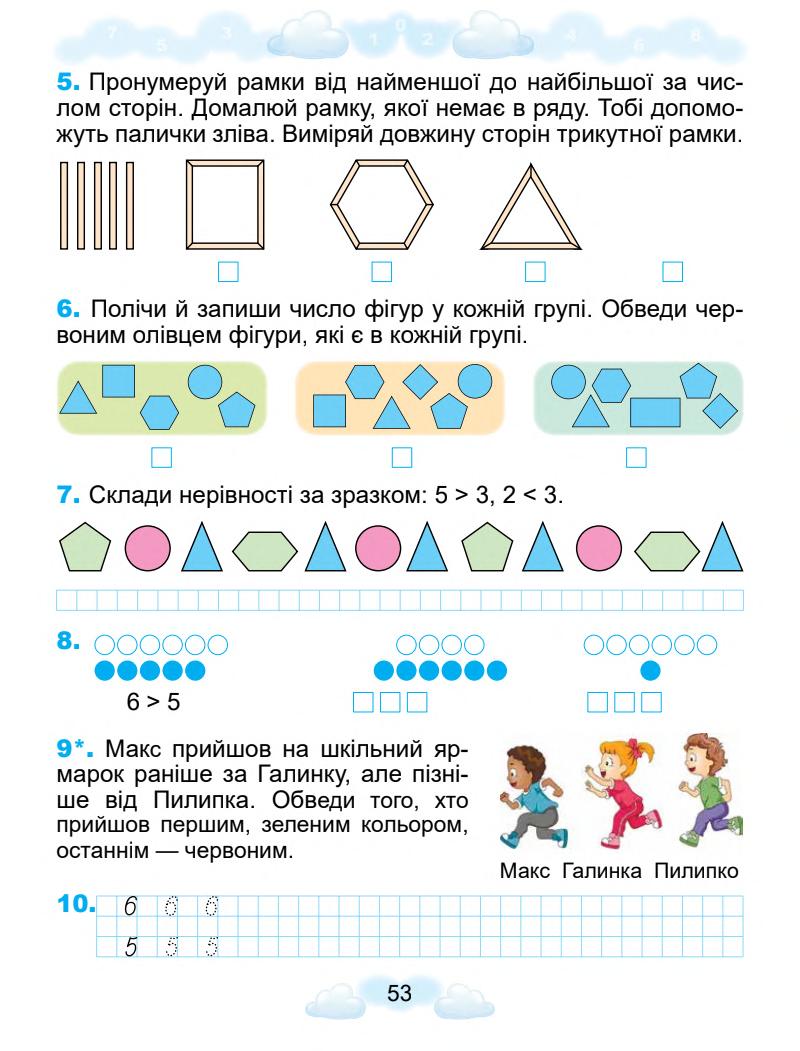 7 5 3 1 0 2 4 6 8

5. Пронумеруй рамки від найменшої до найбільшої за числом сторін. Домалюй рамку, якої немає в ряду. Тобі допоможуть палички зліва. Виміряй довжину сторін трикутної рамки.

6. Полічи й запиши число фігур у кожній групі. Обведи червоним олівцем фігури, які є в кожній групі.

7. Склади нерівності за зразком: 5 > 3, 2 < 3.

8.
6 > 5

9*. Макс прийшов на шкільний ярмарок раніше за Галинку, але пізніше від Пилипка. Обведи того, хто прийшов першим, зеленим кольором, останнім — червоним.

Макс Галинка Пилипко

10. 6 6 6
5 5 5

53